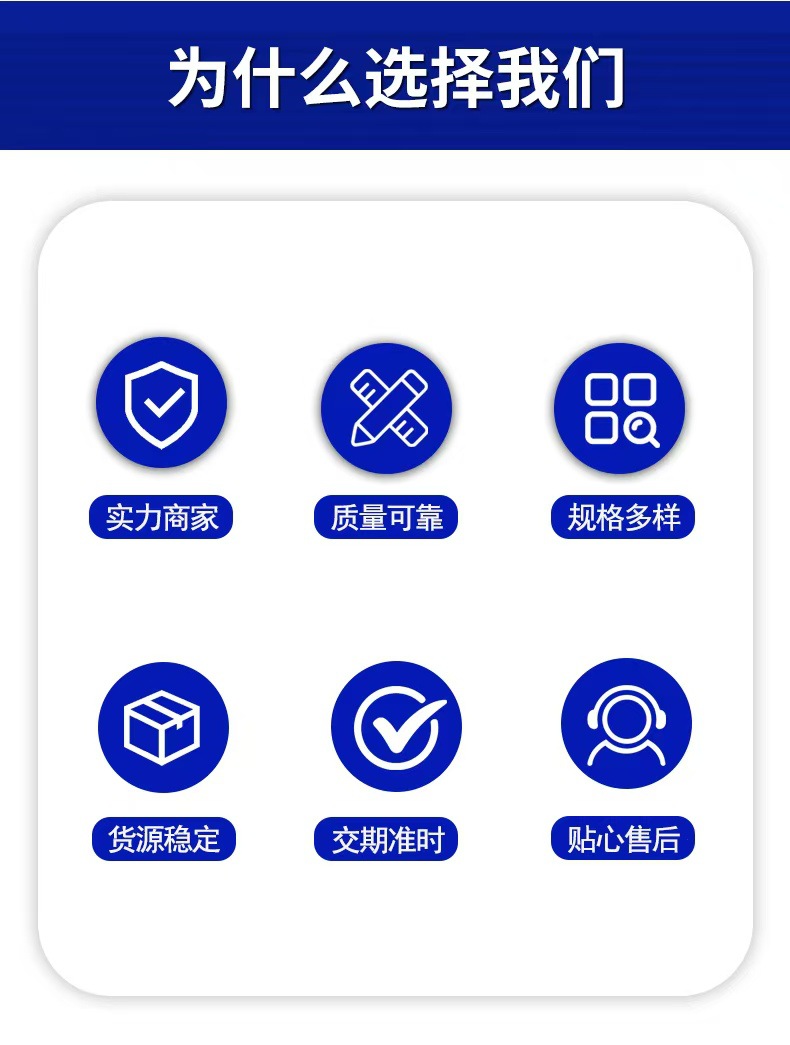 为什么选择我们

实力商家

质量可靠

规格多样

货源稳定

交期准时

贴心售后