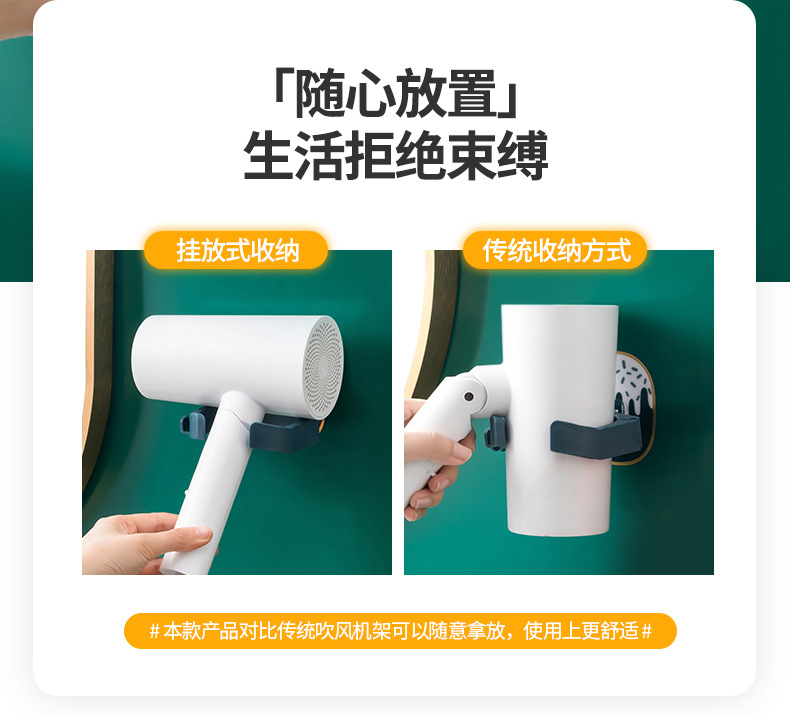 「随心放置」
生活拒绝束缚

挂放式收纳

传统收纳方式

# 本款产品对比传统吹风机架可以随意拿放，使用上更舒适 #