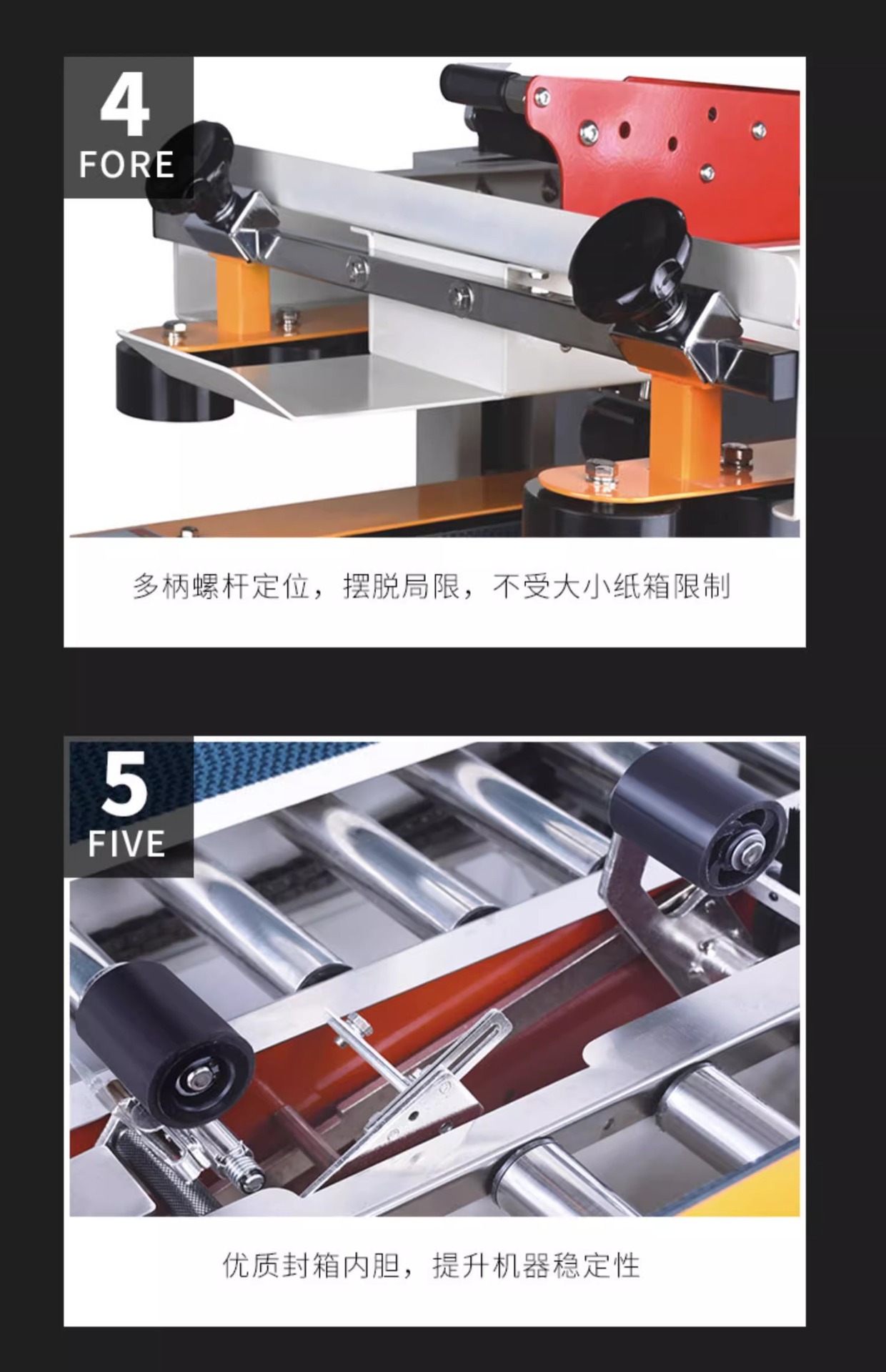 4
FORE

多柄螺杆定位，摆脱局限，不受大小纸箱限制

5
FIVE

优质封箱内胆，提升机器稳定性