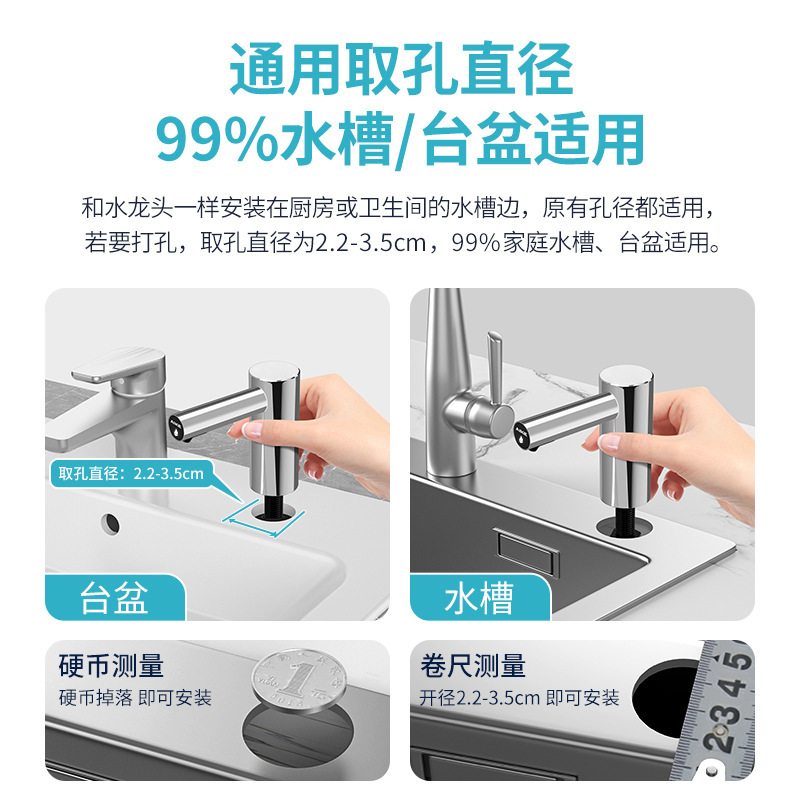 通用取孔直径
99%水槽/台盆适用

和水龙头一样安装在厨房或卫生间的水槽边，原有孔径都适用，若要打孔，取孔直径为2.2-3.5cm，99%家庭水槽、台盆适用。

取孔直径：2.2-3.5cm

台盆

水槽

硬币测量
硬币掉落 即可安装

1

卷尺测量
开径2.2-3.5cm 即可安装

2 3 4 5