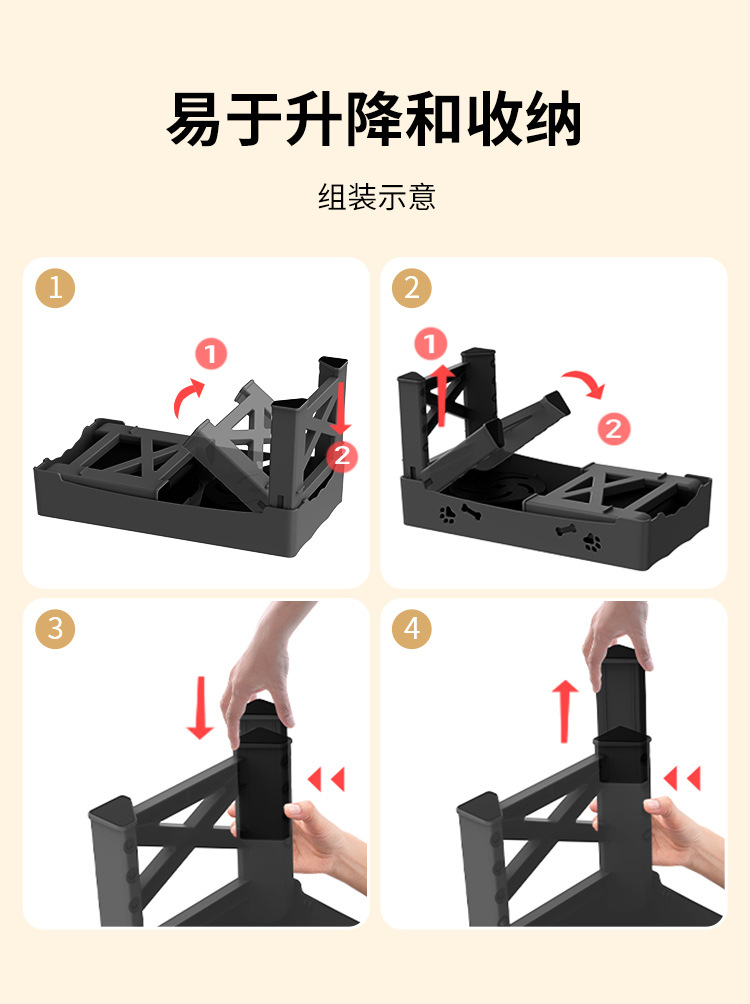 易于升降和收纳

组装示意

1
1
2

2
1
2

3

4