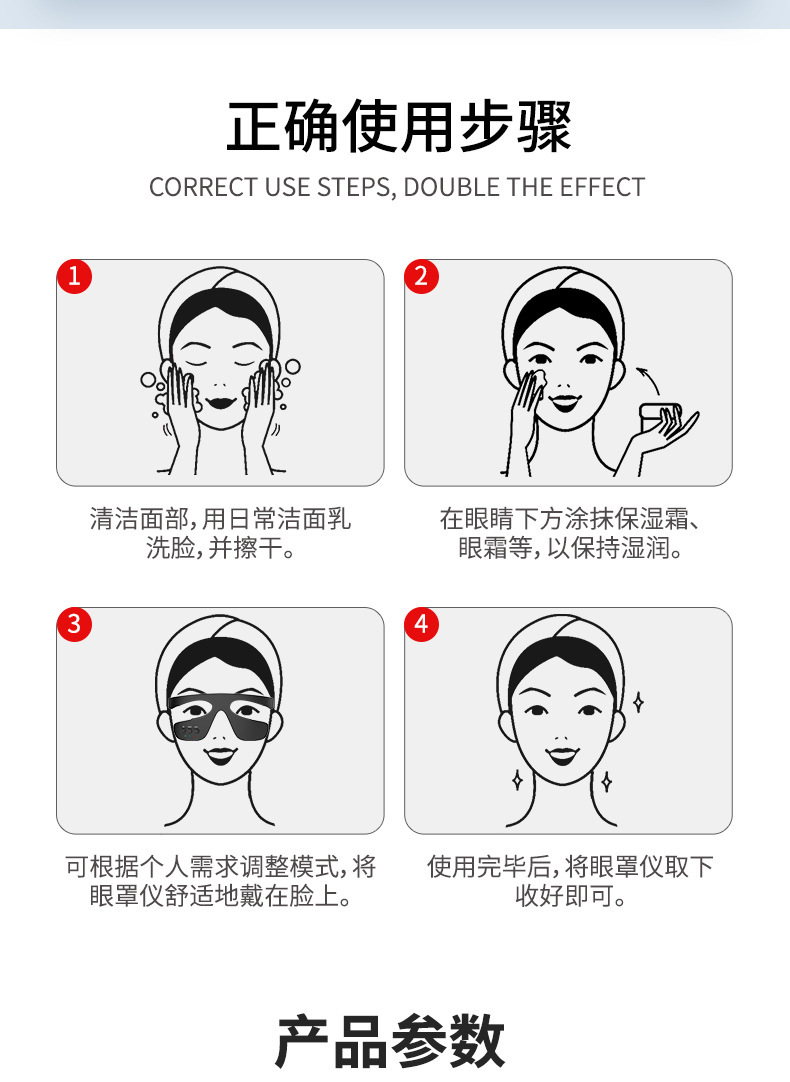 正确使用步骤

CORRECT USE STEPS, DOUBLE THE EFFECT

1

清洁面部，用日常洁面乳洗脸，并擦干。

2

在眼睛下方涂抹保湿霜、眼霜等，以保持湿润。

3

可根据个人需求调整模式，将眼罩仪舒适地戴在脸上。

4

使用完毕后，将眼罩仪取下收好即可。

产品参数