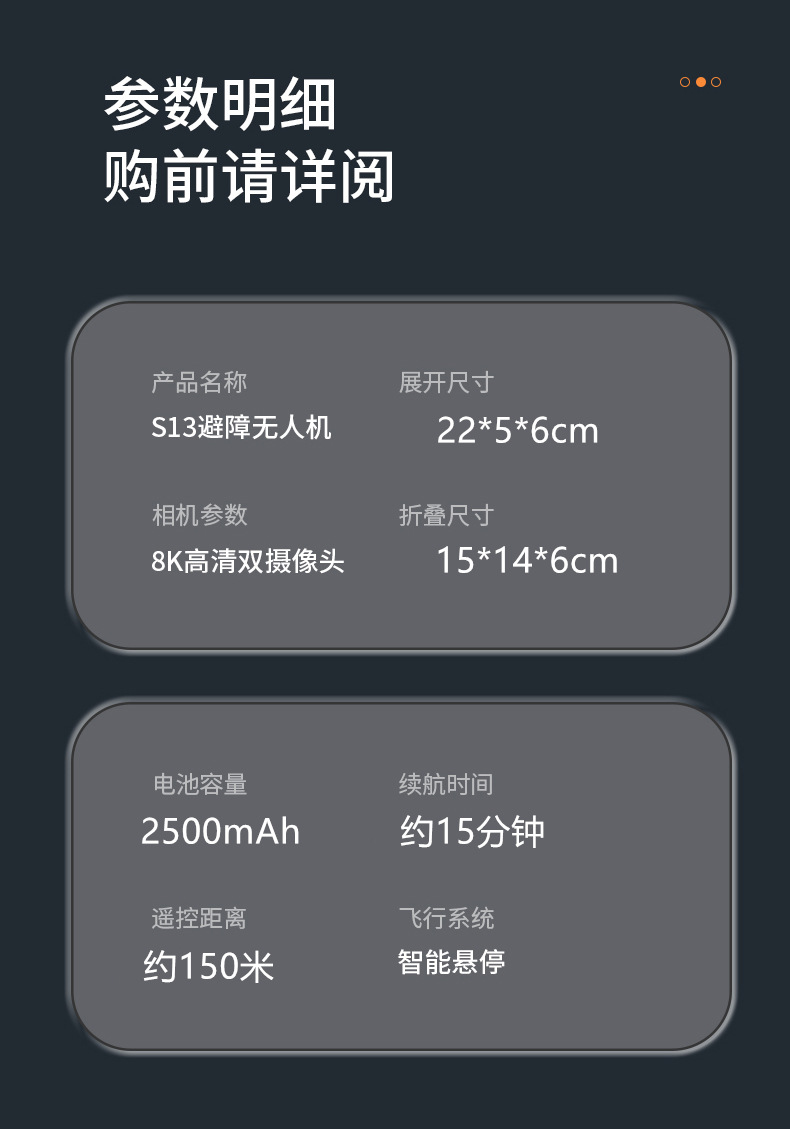 参数明细
购前请详阅

产品名称
S13避障无人机

展开尺寸
22*5*6cm

相机参数
8K高清双摄像头

折叠尺寸
15*14*6cm

电池容量
2500mAh

续航时间
约15分钟

遥控距离
约150米

飞行系统
智能悬停