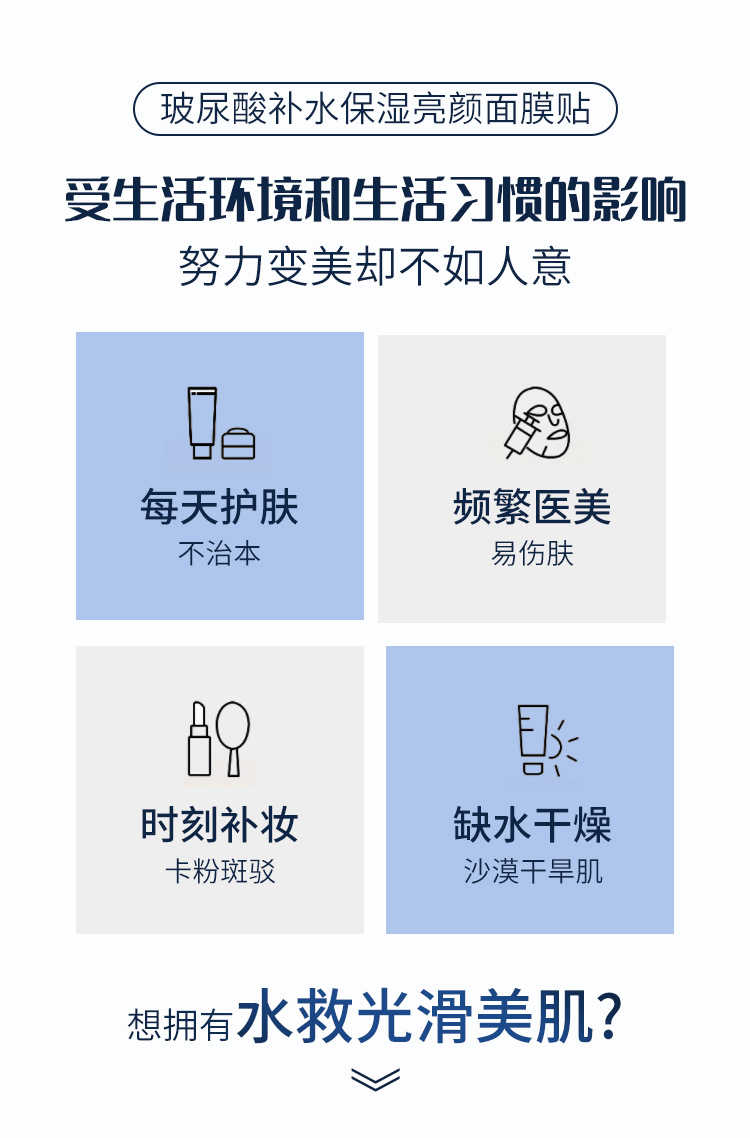 玻尿酸补水保湿亮颜面膜贴

受生活环境和生活习惯的影响

努力变美却不如人意

每天护肤

不治本

频繁医美

易伤肤

时刻补妆

卡粉斑驳

缺水干燥

沙漠干旱肌

想拥有水救光滑美肌?