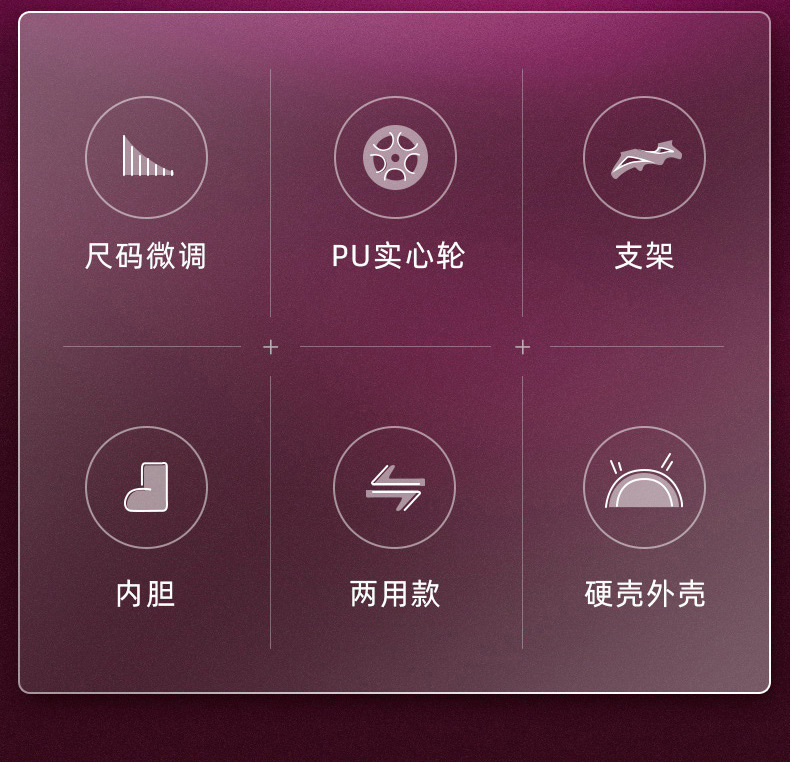 尺码微调

PU实心轮

支架

内胆

两用款

硬壳外壳