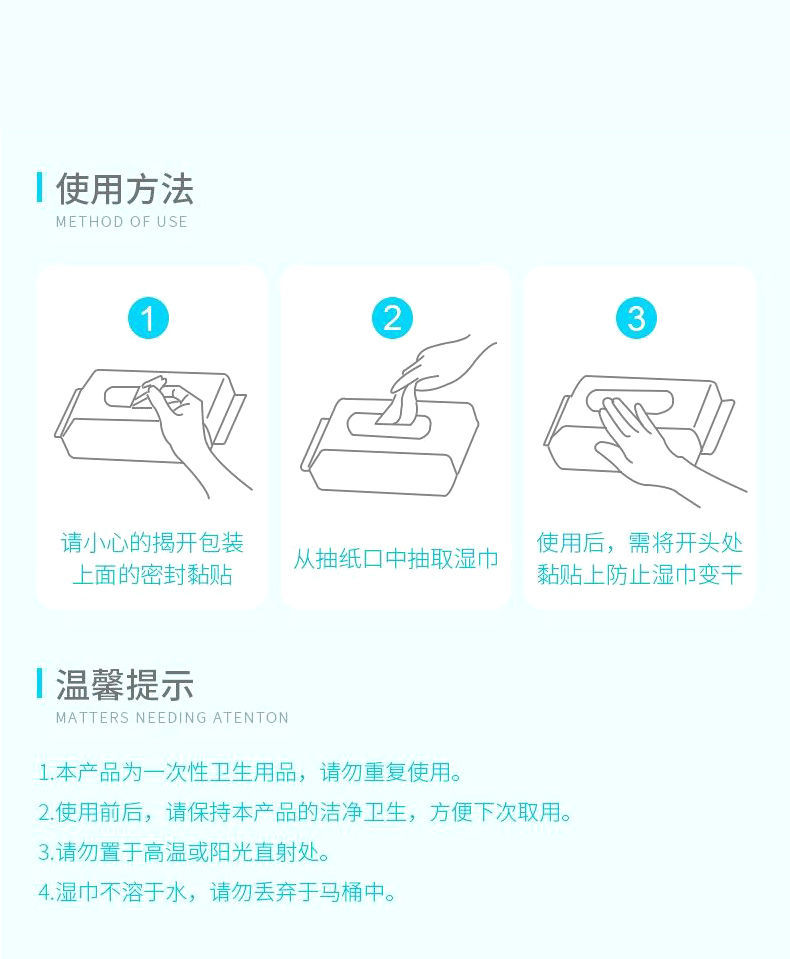 使用方法
METHOD OF USE

1
请小心的揭开包装上面的密封黏贴

2
从抽纸口中抽取湿巾

3
使用后，需将开头处黏贴上防止湿巾变干

温馨提示
MATTERS NEEDING ATENTON

1.本产品为一次性卫生用品，请勿重复使用。
2.使用前后，请保持本产品的洁净卫生，方便下次取用。
3.请勿置于高温或阳光直射处。
4.湿巾不溶于水，请勿丢弃于马桶中。