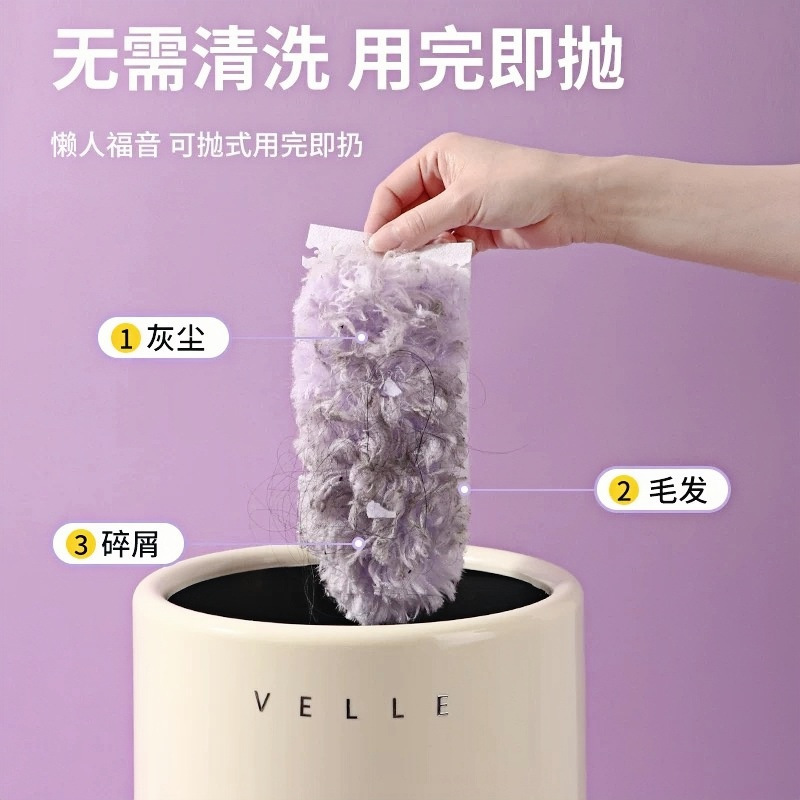 无需清洗 用完即抛

懒人福音 可抛式用完即扔

1 灰尘

2 毛发

3 碎屑

VELLE