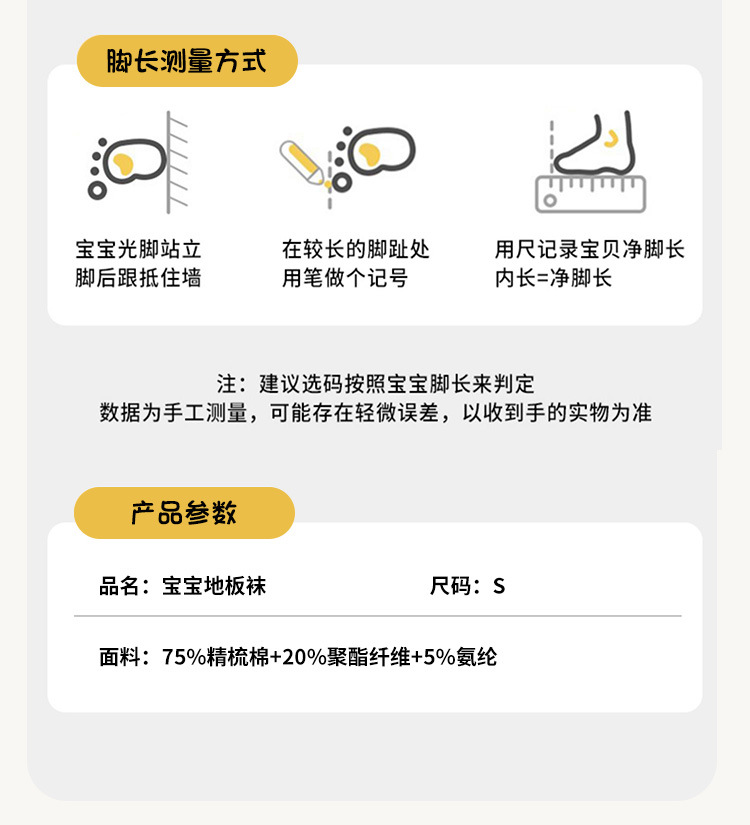 脚长测量方式

宝宝光脚站立
脚后跟抵住墙

在较长的脚趾处
用笔做个记号

用尺记录宝贝净脚长
内长=净脚长

注：建议选码按照宝宝脚长来判定
数据为手工测量，可能存在轻微误差，以收到手的实物为准

产品参数

品名：宝宝地板袜 尺码：S

面料：75%精梳棉+20%聚酯纤维+5%氨纶