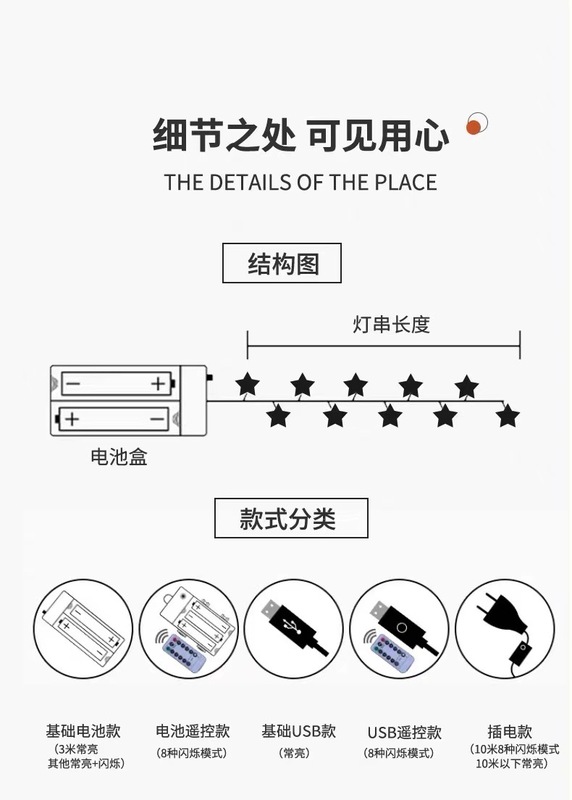 细节之处 可见用心
THE DETAILS OF THE PLACE

结构图

灯串长度

电池盒

款式分类

基础电池款
(3米常亮
其他常亮+闪烁)

电池遥控款
(8种闪烁模式)

基础USB款
(常亮)

USB遥控款
(8种闪烁模式)

插电款
(10米8种闪烁模式
10米以下常亮)