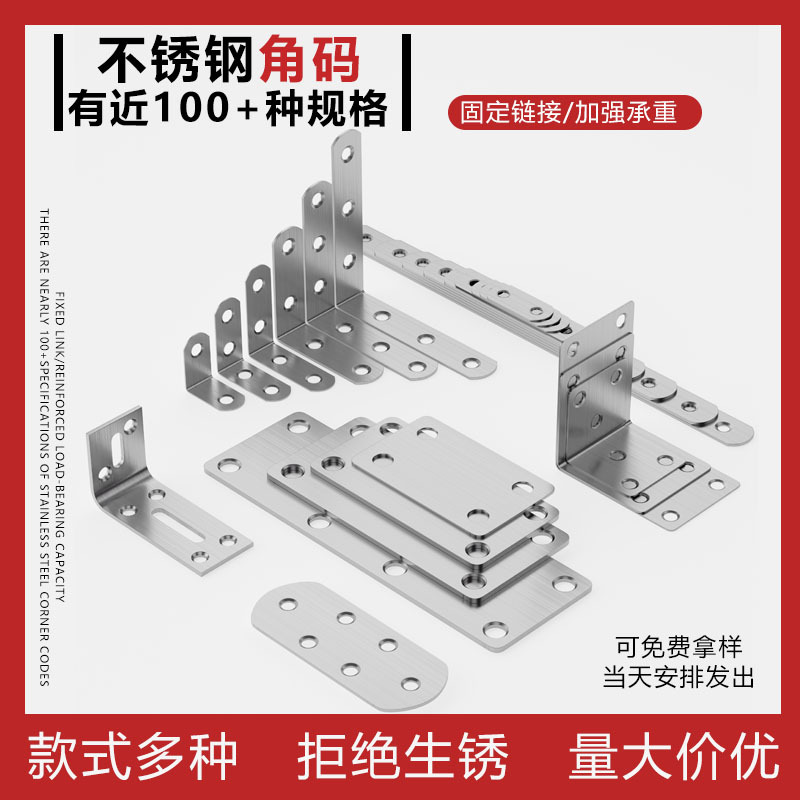 不锈钢角码
有近100+种规格

固定链接/加强承重

THERE ARE NEARLY 100+SPECIFICATIONS OF STAINLESS STEEL CORNER CODES
FIXED LINK/REINFORCED LOAD-BEARING CAPACITY

可免费拿样
当天安排发出

款式多种 拒绝生锈 量大价优