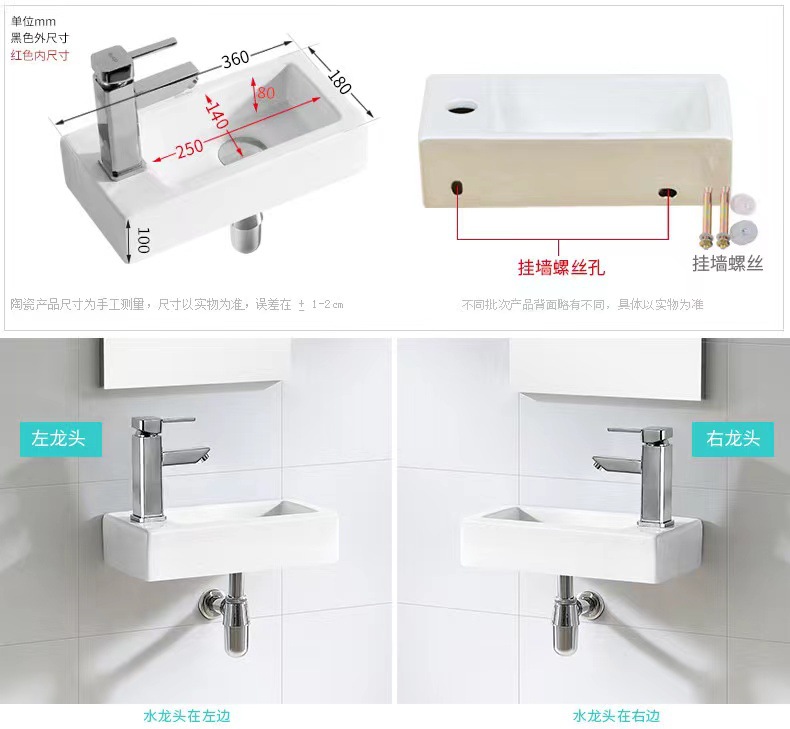 单位mm
黑色外尺寸
红色内尺寸

360
180
80
140
250
100

挂墙螺丝孔
挂墙螺丝

陶瓷产品尺寸为手工测量，尺寸以实物为准，误差在 ± 1-2cm

不同批次产品背面略有不同，具体以实物为准

左龙头

右龙头

水龙头在左边

水龙头在右边