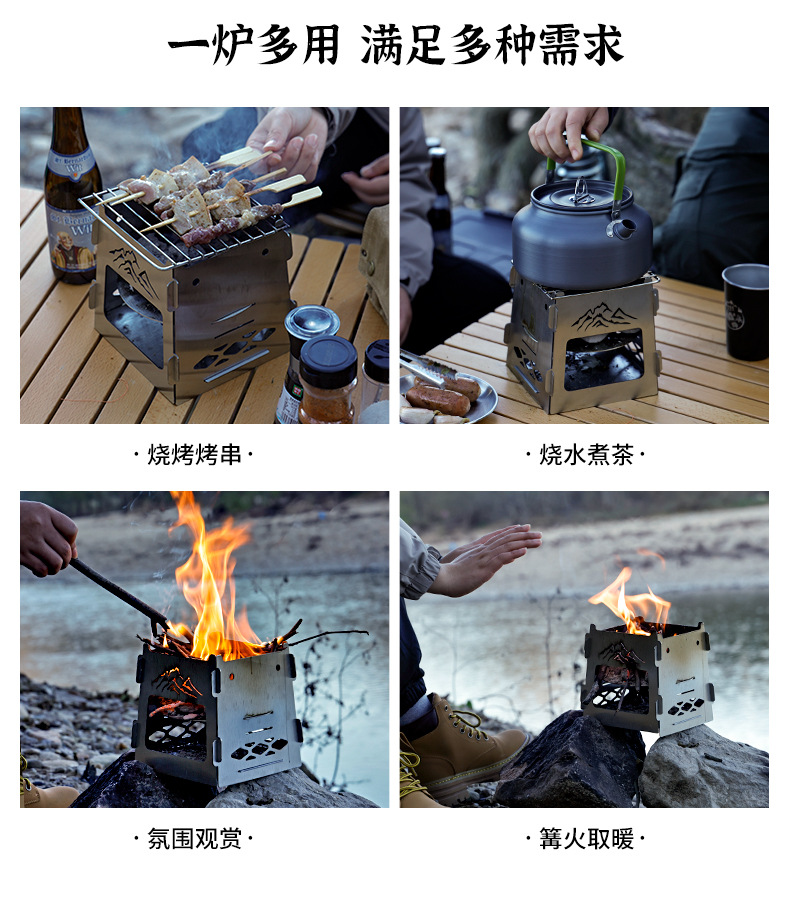 一炉多用 满足多种需求

· 烧烤烤串 ·

· 烧水煮茶 ·

· 氛围观赏 ·

· 篝火取暖 ·