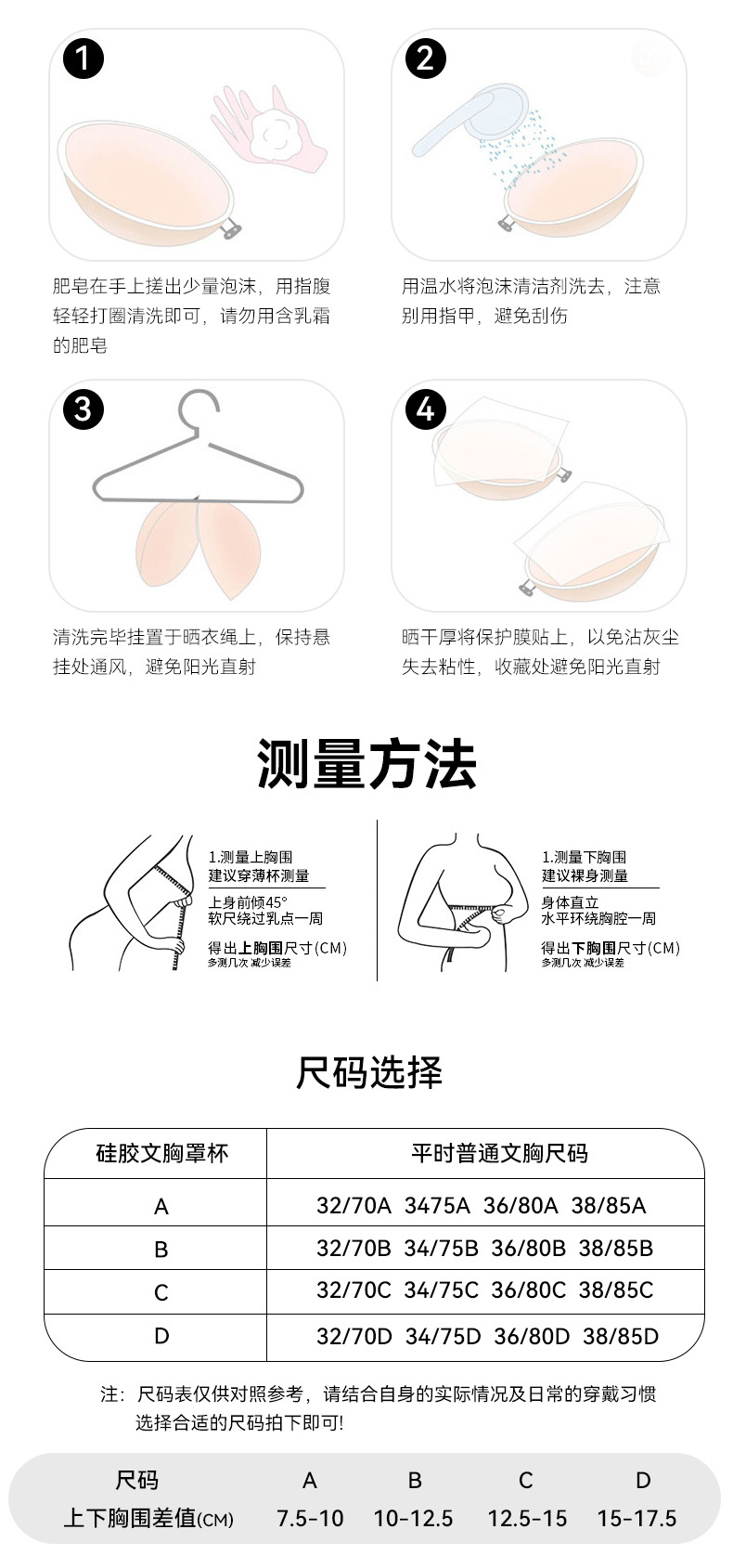 1

肥皂在手上搓出少量泡沫，用指腹轻轻打圈清洗即可，请勿用含乳霜的肥皂

2

用温水将泡沫清洁剂洗去，注意别用指甲，避免刮伤

3

清洗完毕挂置于晒衣绳上，保持悬挂处通风，避免阳光直射

4

晒干厚将保护膜贴上，以免沾灰尘失去粘性，收藏处避免阳光直射

测量方法

1.测量上胸围
建议穿薄杯测量
上身前倾45°
软尺绕过乳点一周
得出上胸围尺寸(CM)
多测几次 减少误差

1.测量下胸围
建议裸身测量
身体直立
水平环绕胸腔一周
得出下胸围尺寸(CM)
多测几次 减少误差

尺码选择

| 硅胶文胸罩杯 | 平时普通文胸尺码 |
|---|---|
| A | 32/70A 3475A 36/80A 38/85A |
| B | 32/70B 34/75B 36/80B 38/85B |
| C | 32/70C 34/75C 36/80C 38/85C |
| D | 32/70D 34/75D 36/80D 38/85D |

注：尺码表仅供对照参考，请结合自身的实际情况及日常的穿戴习惯选择合适的尺码拍下即可!

| 尺码 | A | B | C | D |
|---|---|---|---|---|
| 上下胸围差值(CM) | 7.5-10 | 10-12.5 | 12.5-15 | 15-17.5 |