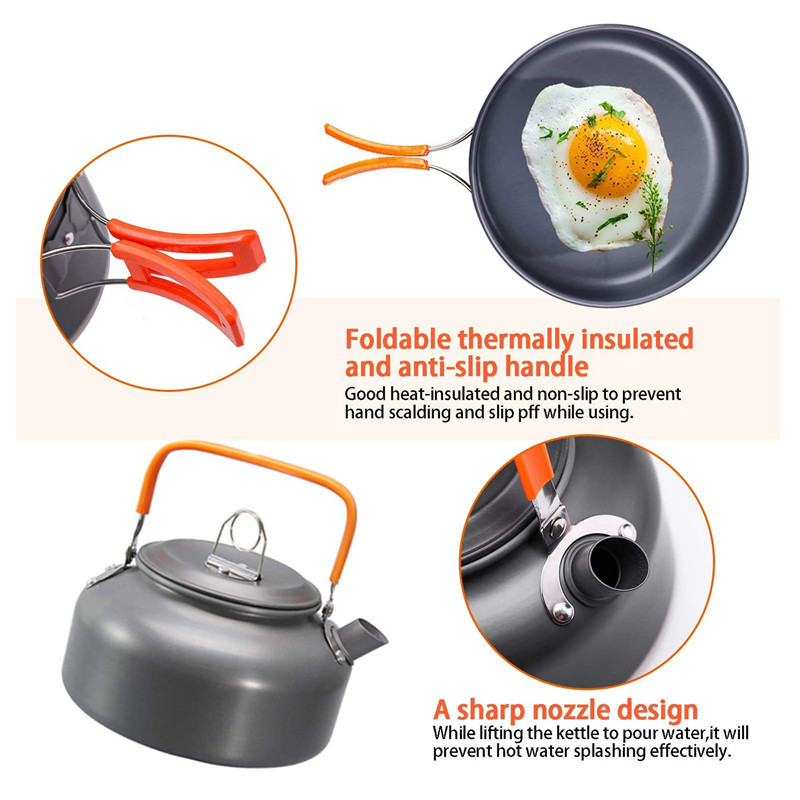 Foldable thermally insulated and anti-slip handle

Good heat-insulated and non-slip to prevent hand scalding and slip pff while using.

A sharp nozzle design

While lifting the kettle to pour water,it will prevent hot water splashing effectively.