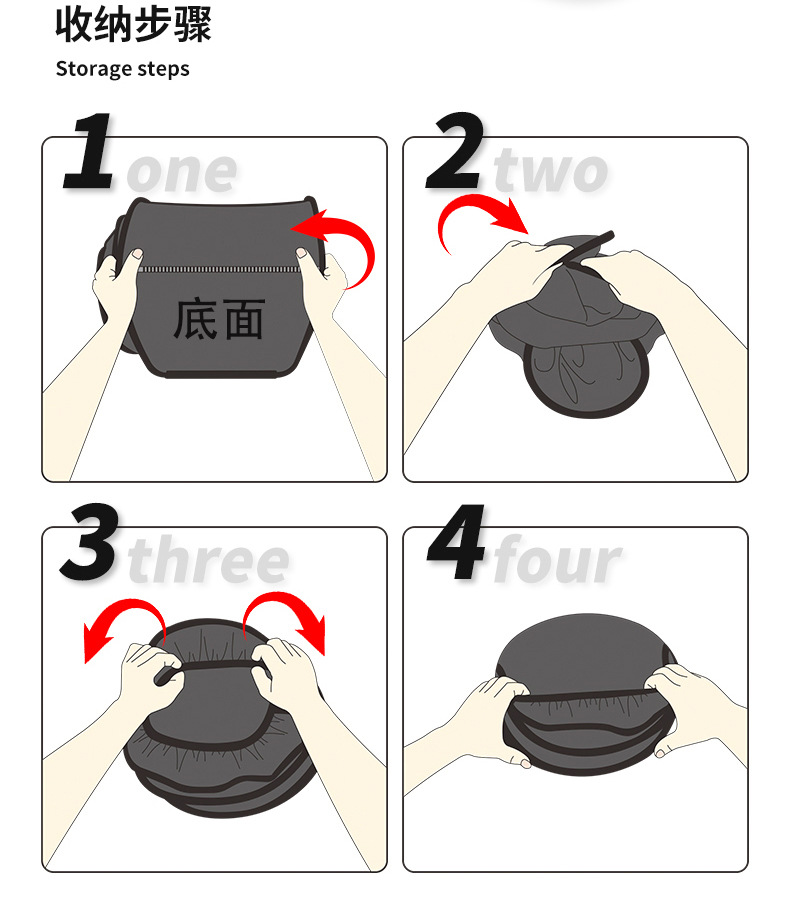 收纳步骤

Storage steps

1 one

底面

2 two

3 three

4 four