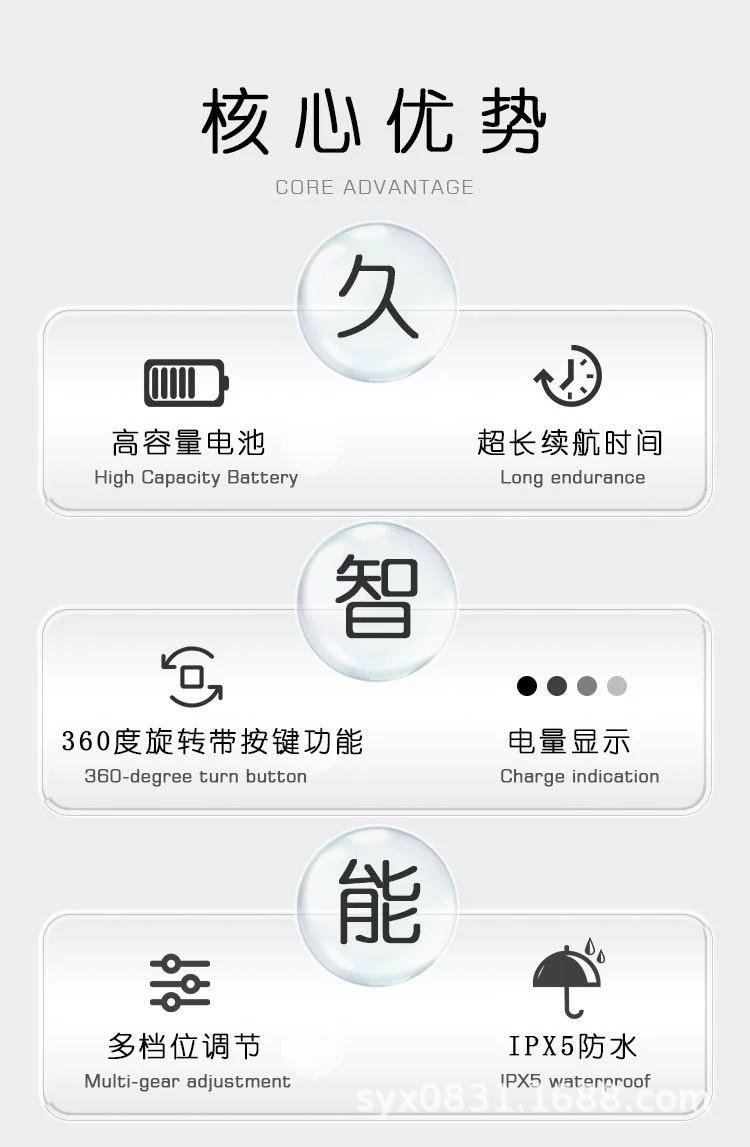 核心优势
CORE ADVANTAGE

久

高容量电池
High Capacity Battery

超长续航时间
Long endurance

智

360度旋转带按键功能
360-degree turn button

电量显示
Charge indication

能

多档位调节
Multi-gear adjustment

IPX5防水
IPX5 waterproof

syx0831.1688.com