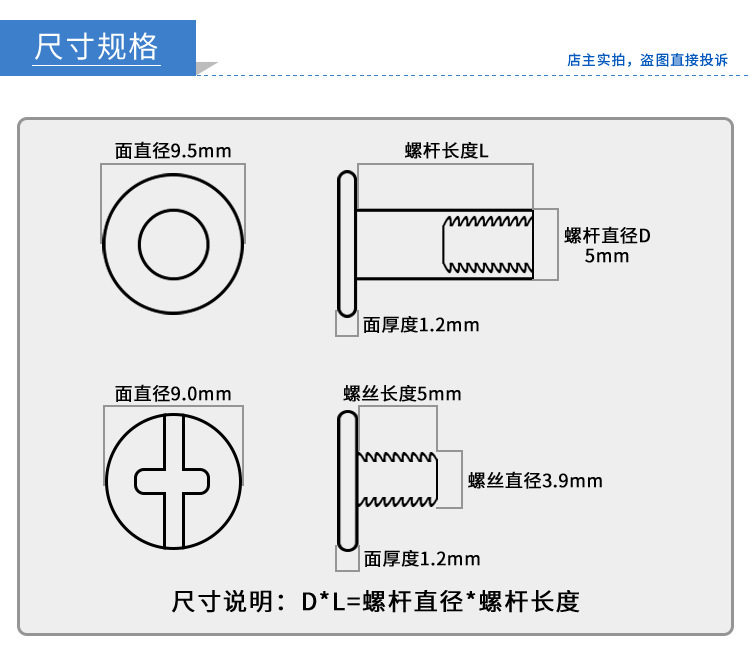 尺寸规格

店主实拍，盗图直接投诉

面直径9.5mm

螺杆长度L

螺杆直径D
5mm

面厚度1.2mm

面直径9.0mm

螺丝长度5mm

螺丝直径3.9mm

面厚度1.2mm

尺寸说明：D*L=螺杆直径*螺杆长度