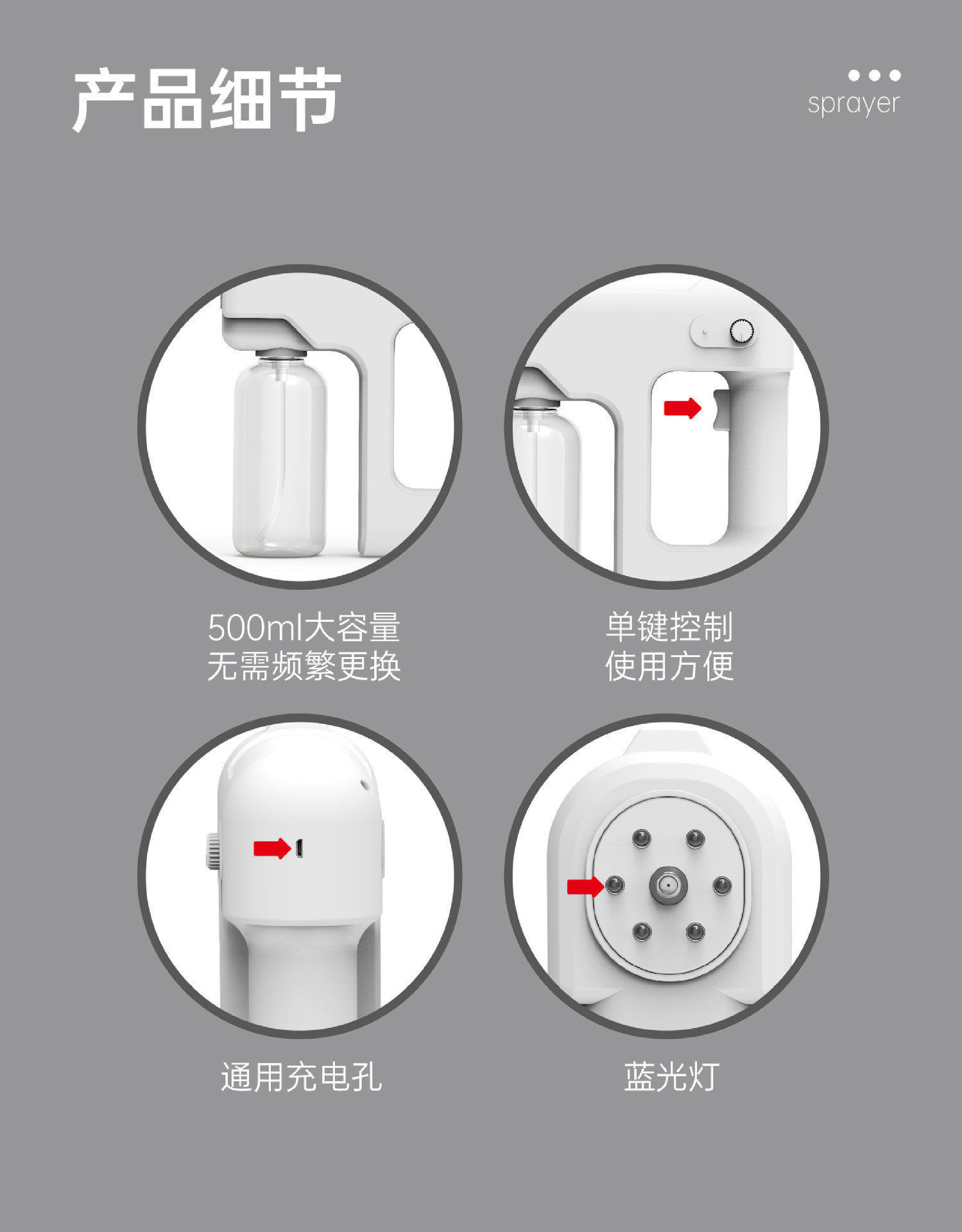 产品细节

sprayer

500ml大容量
无需频繁更换

单键控制
使用方便

通用充电孔

蓝光灯