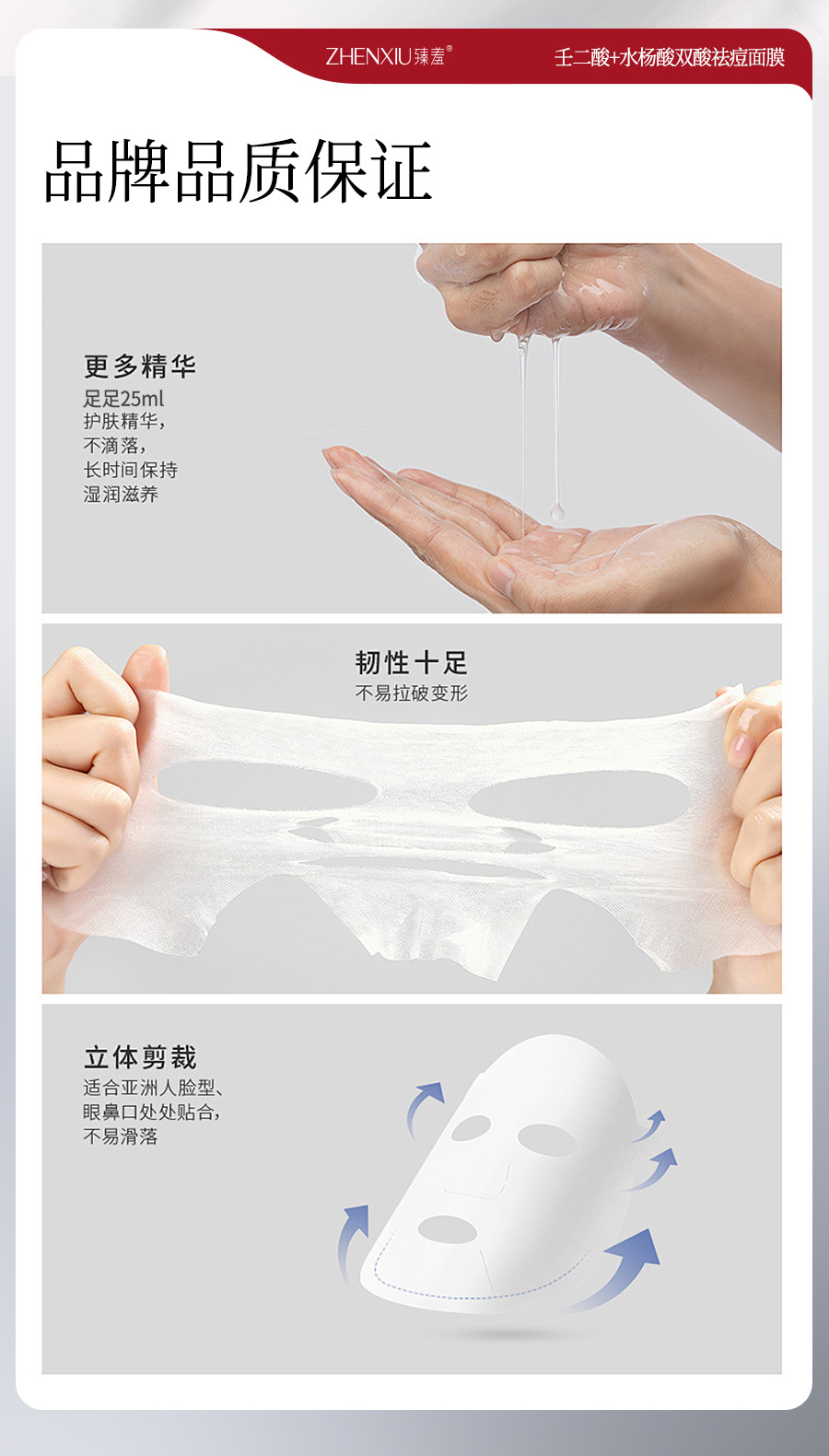 ZHENXIU臻羞®

壬二酸+水杨酸双酸祛痘面膜

品牌品质保证

更多精华

足足25ml
护肤精华，
不滴落，
长时间保持
湿润滋养

韧性十足

不易拉破变形

立体剪裁

适合亚洲人脸型、
眼鼻口处处贴合，
不易滑落