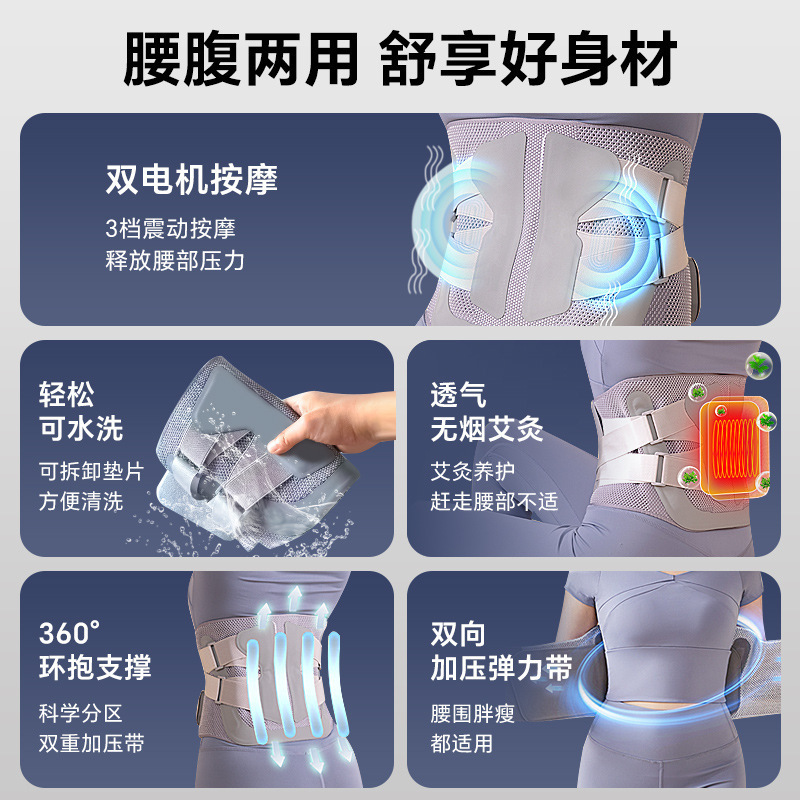 腰腹两用 舒享好身材

双电机按摩

3档震动按摩
释放腰部压力

轻松
可水洗

可拆卸垫片
方便清洗

透气
无烟艾灸

艾灸养护
赶走腰部不适

360°
环抱支撑

科学分区
双重加压带

双向
加压弹力带

腰围胖瘦
都适用