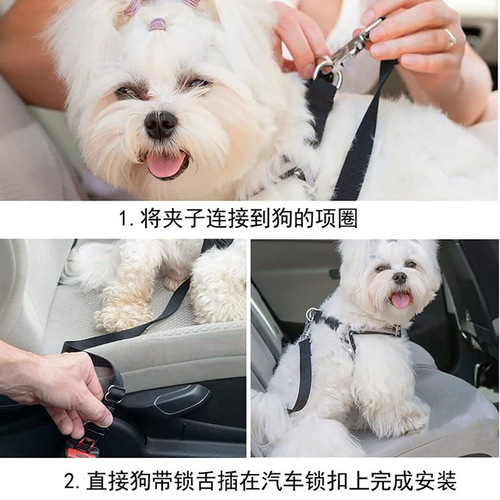 1. 将夹子连接到狗的项圈

2. 直接狗带锁舌插在汽车锁扣上完成安装