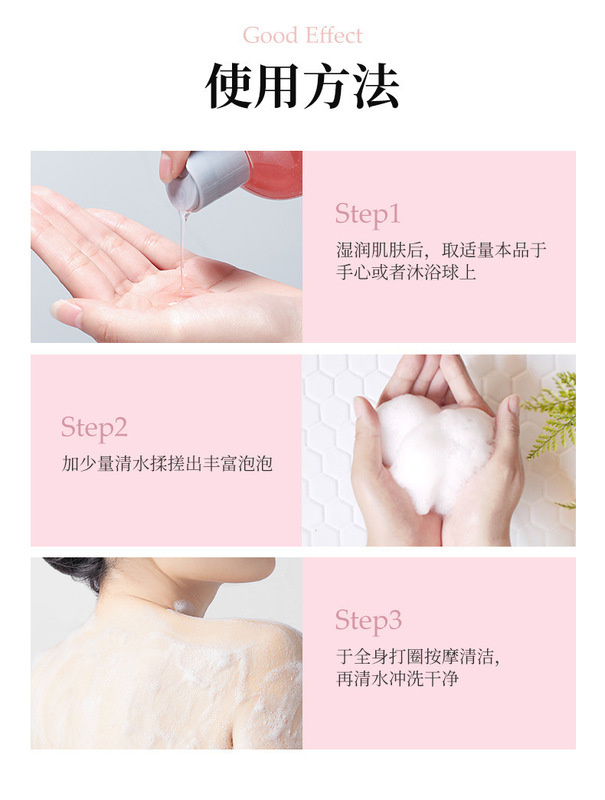 Good Effect

使用方法

Step1

湿润肌肤后，取适量本品于手心或者沐浴球上

Step2

加少量清水揉搓出丰富泡泡

Step3

于全身打圈按摩清洁，再清水冲洗干净