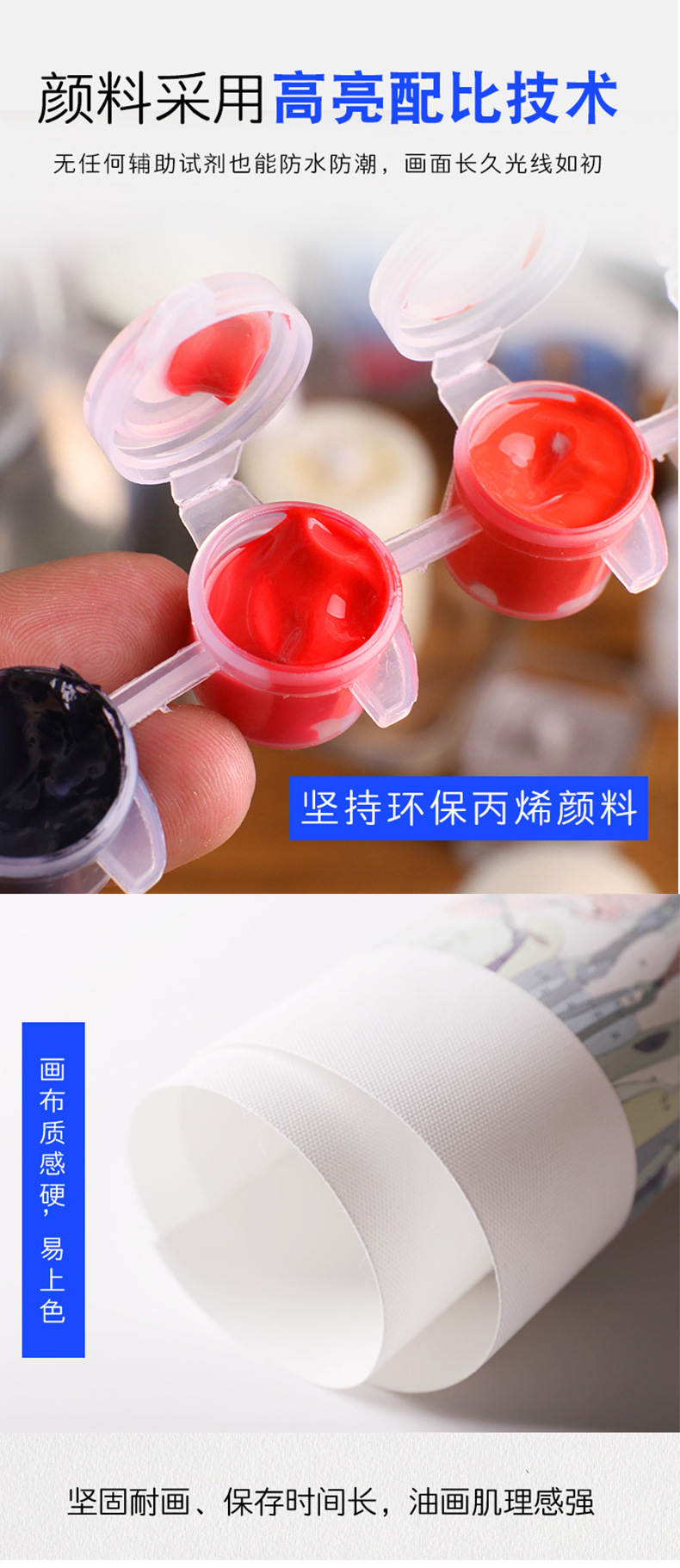 颜料采用高亮配比技术

无任何辅助试剂也能防水防潮，画面长久光线如初

坚持环保丙烯颜料

画布质感硬，易上色

坚固耐画、保存时间长，油画肌理感强