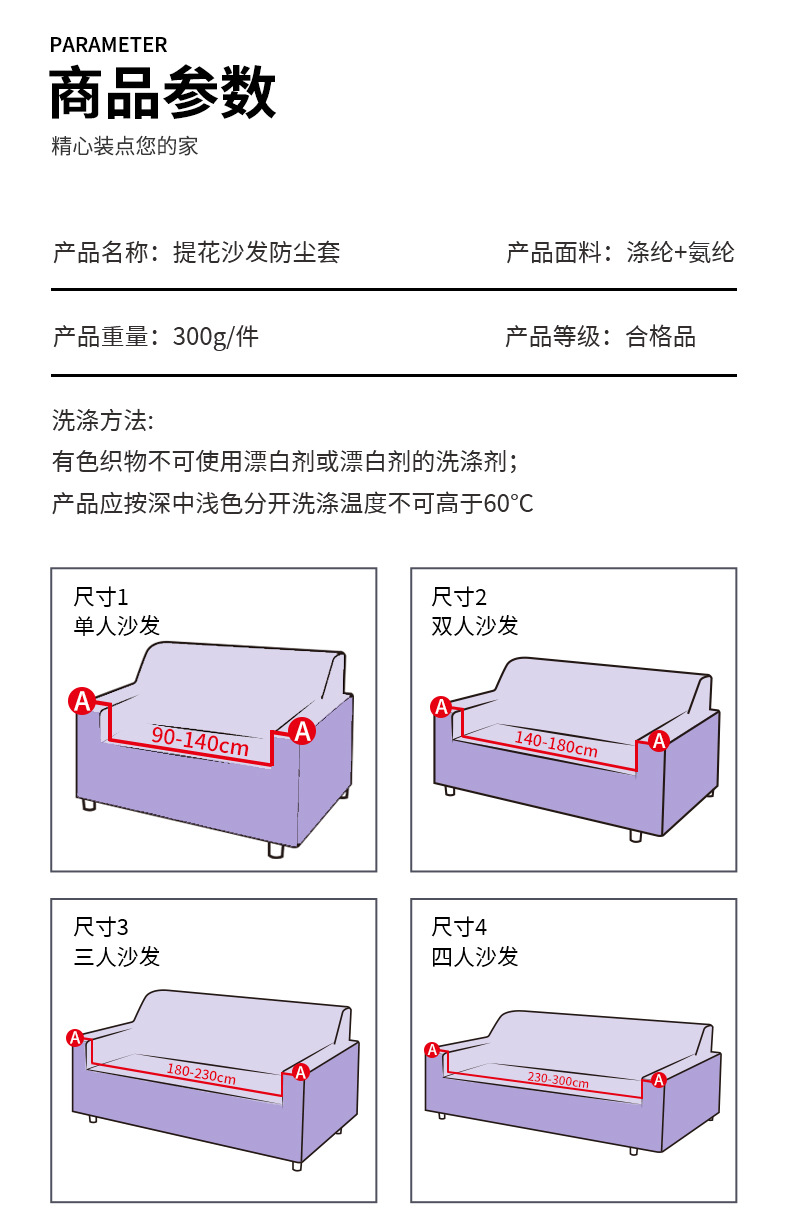 PARAMETER
商品参数
精心装点您的家

产品名称：提花沙发防尘套

产品面料：涤纶+氨纶

产品重量：300g/件

产品等级：合格品

洗涤方法:
有色织物不可使用漂白剂或漂白剂的洗涤剂；
产品应按深中浅色分开洗涤温度不可高于60°C

尺寸1
单人沙发
A
90-140cm
A

尺寸2
双人沙发
A
140-180cm
A

尺寸3
三人沙发
A
180-230cm
A

尺寸4
四人沙发
A
230-300cm
A