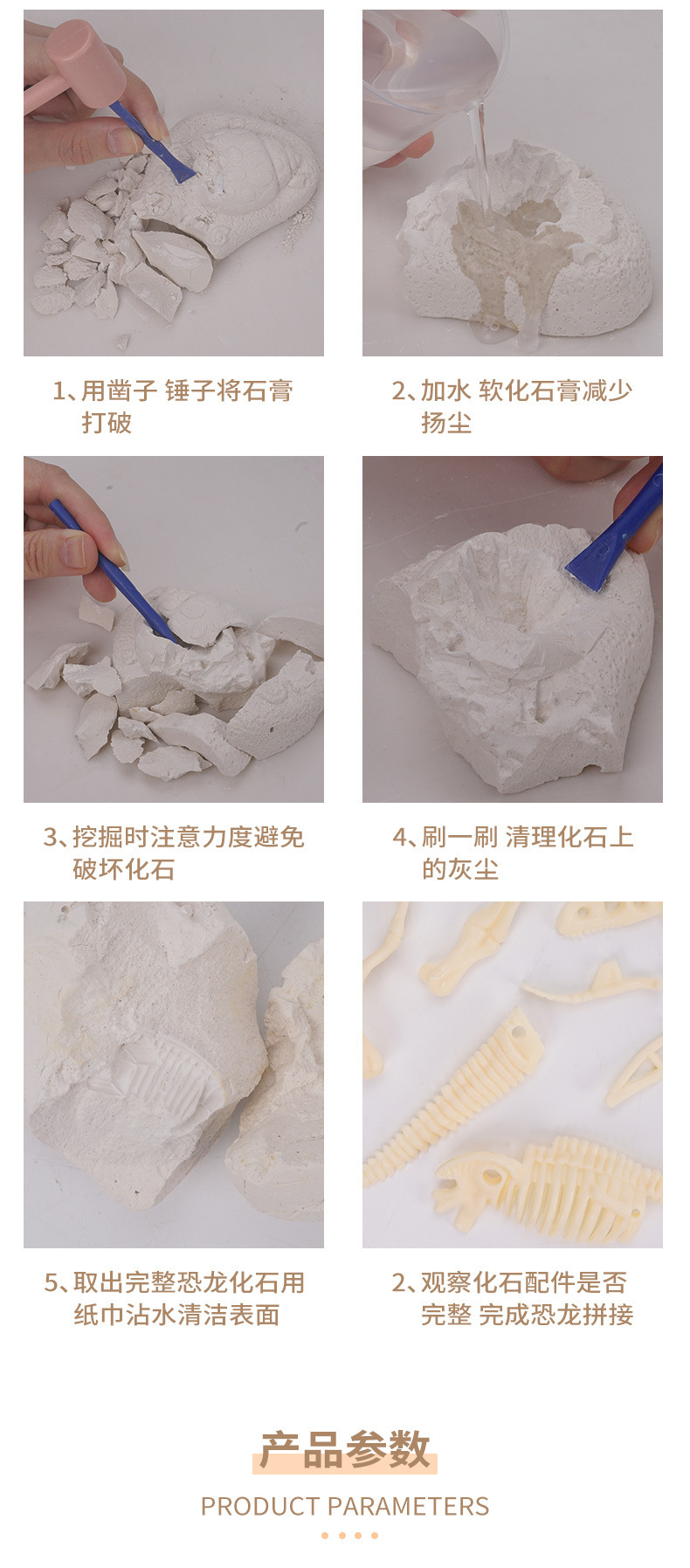 1、用凿子 锤子将石膏打破

2、加水 软化石膏减少扬尘

3、挖掘时注意力度避免破坏化石

4、刷一刷 清理化石上的灰尘

5、取出完整恐龙化石用纸巾沾水清洁表面

2、观察化石配件是否完整 完成恐龙拼接

产品参数

PRODUCT PARAMETERS