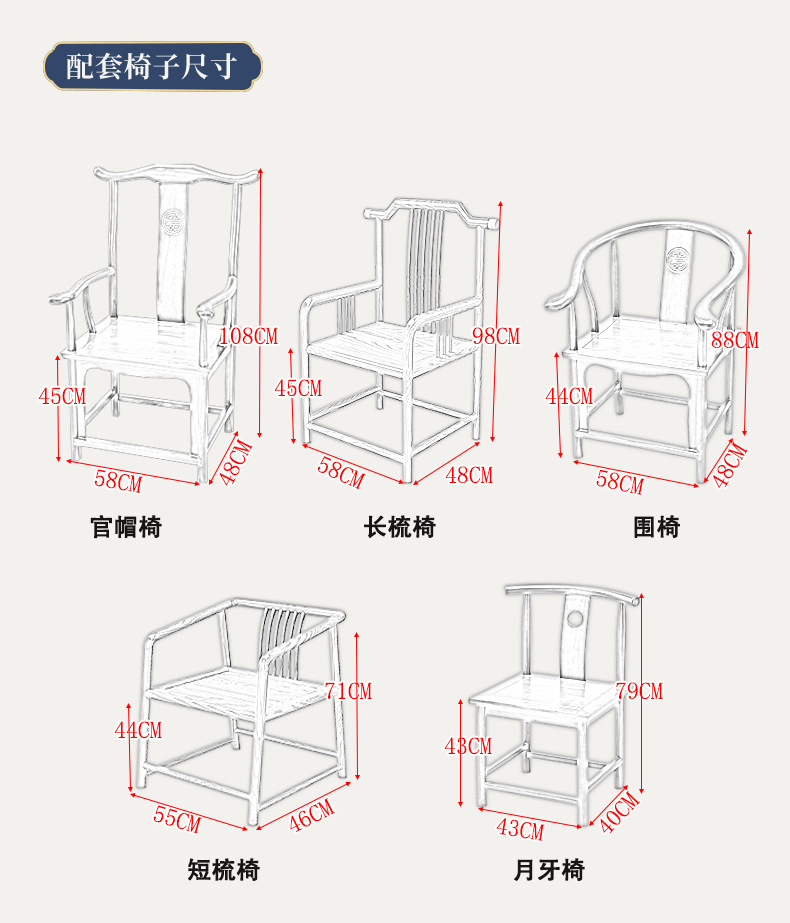 配套椅子尺寸

108CM
45CM
58CM
48CM
官帽椅

98CM
45CM
58CM
48CM
长梳椅

88CM
44CM
58CM
48CM
围椅

71CM
44CM
55CM
46CM
短梳椅

79CM
43CM
43CM
40CM
月牙椅