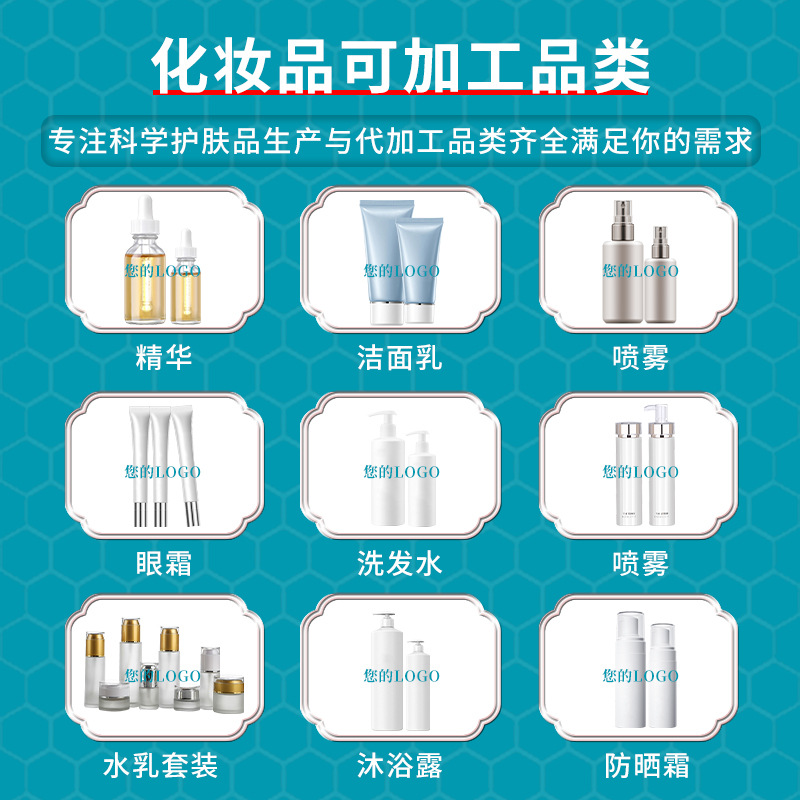 化妆品可加工品类

专注科学护肤品生产与代加工品类齐全满足你的需求

您的LOGO
精华

您的LOGO
洁面乳

您的LOGO
喷雾

您的LOGO
眼霜

您的LOGO
洗发水

您的LOGO
喷雾

您的LOGO
水乳套装

您的LOGO
沐浴露

您的LOGO
防晒霜