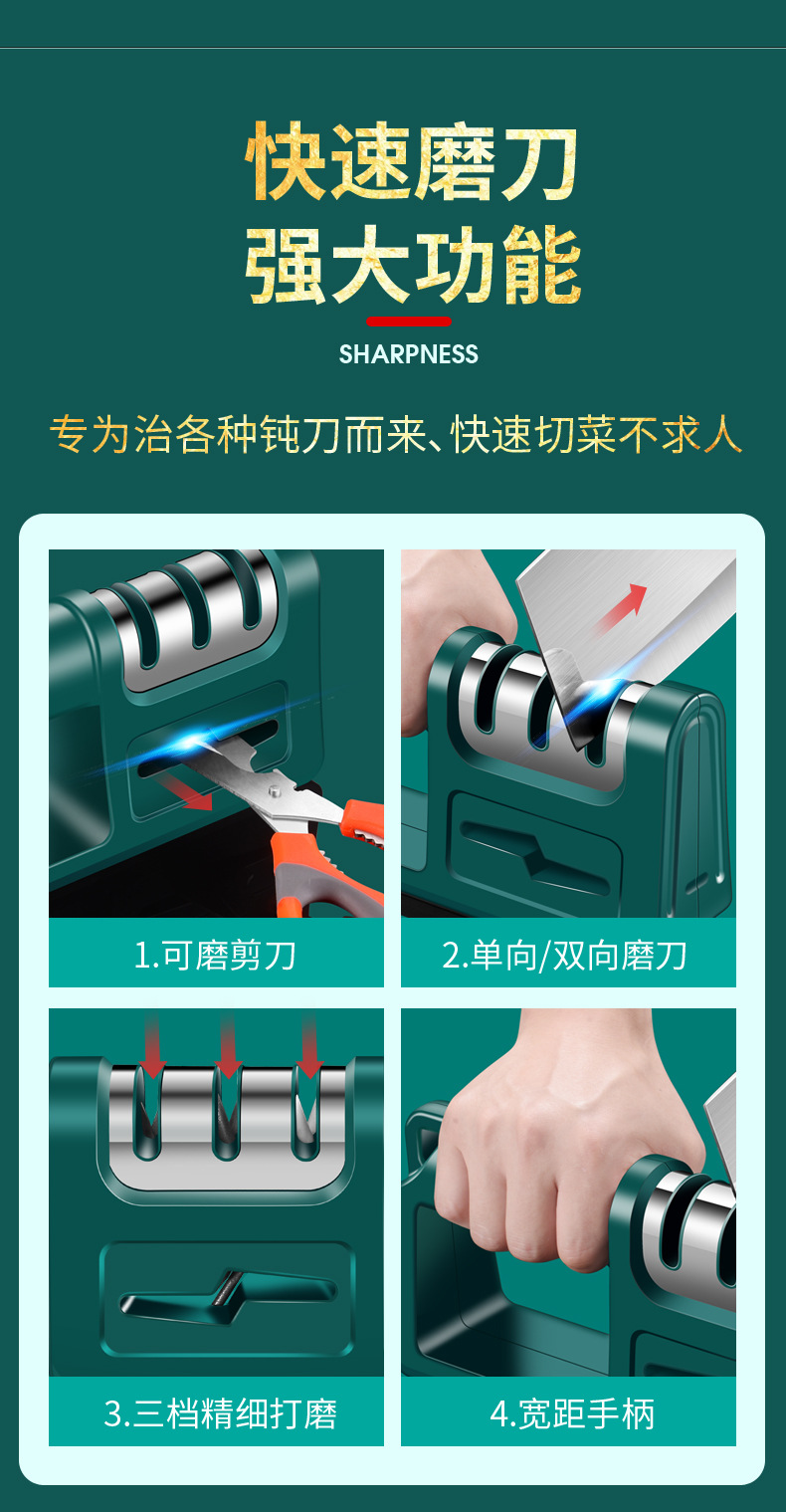 快速磨刀
强大功能

SHARPNESS

专为治各种钝刀而来、快速切菜不求人

1.可磨剪刀

2.单向/双向磨刀

3.三档精细打磨

4.宽距手柄