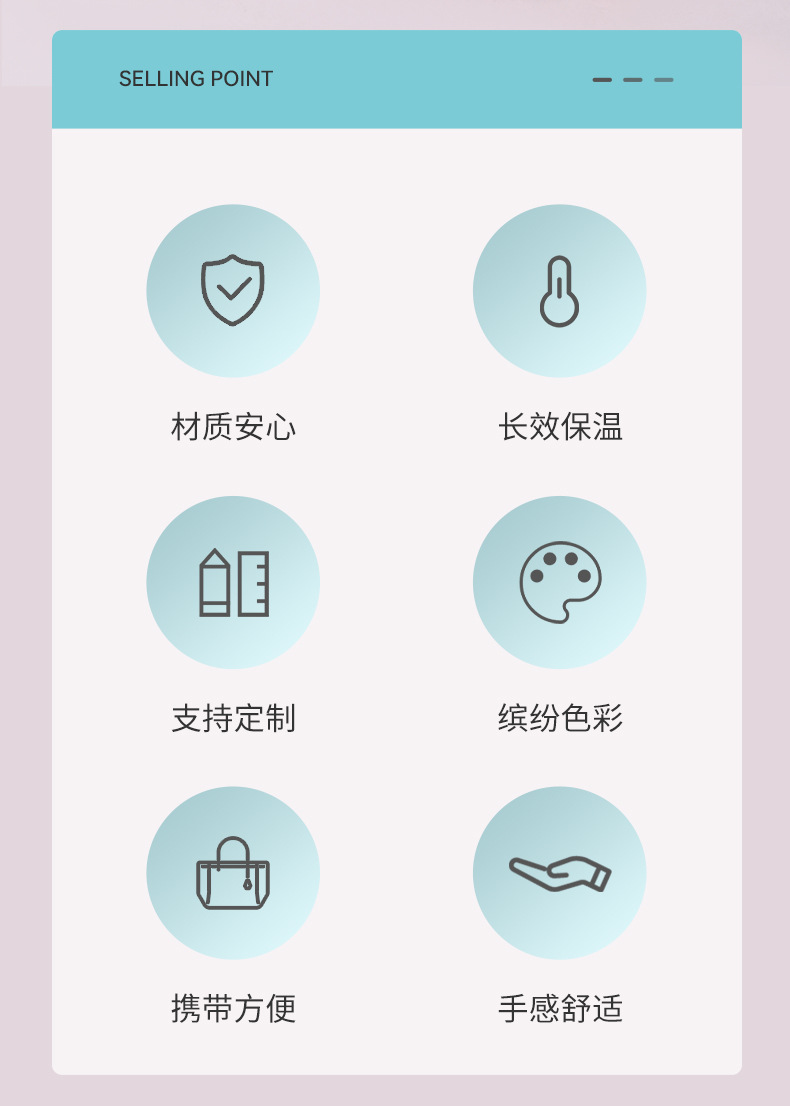 SELLING POINT

材质安心

长效保温

支持定制

缤纷色彩

携带方便

手感舒适