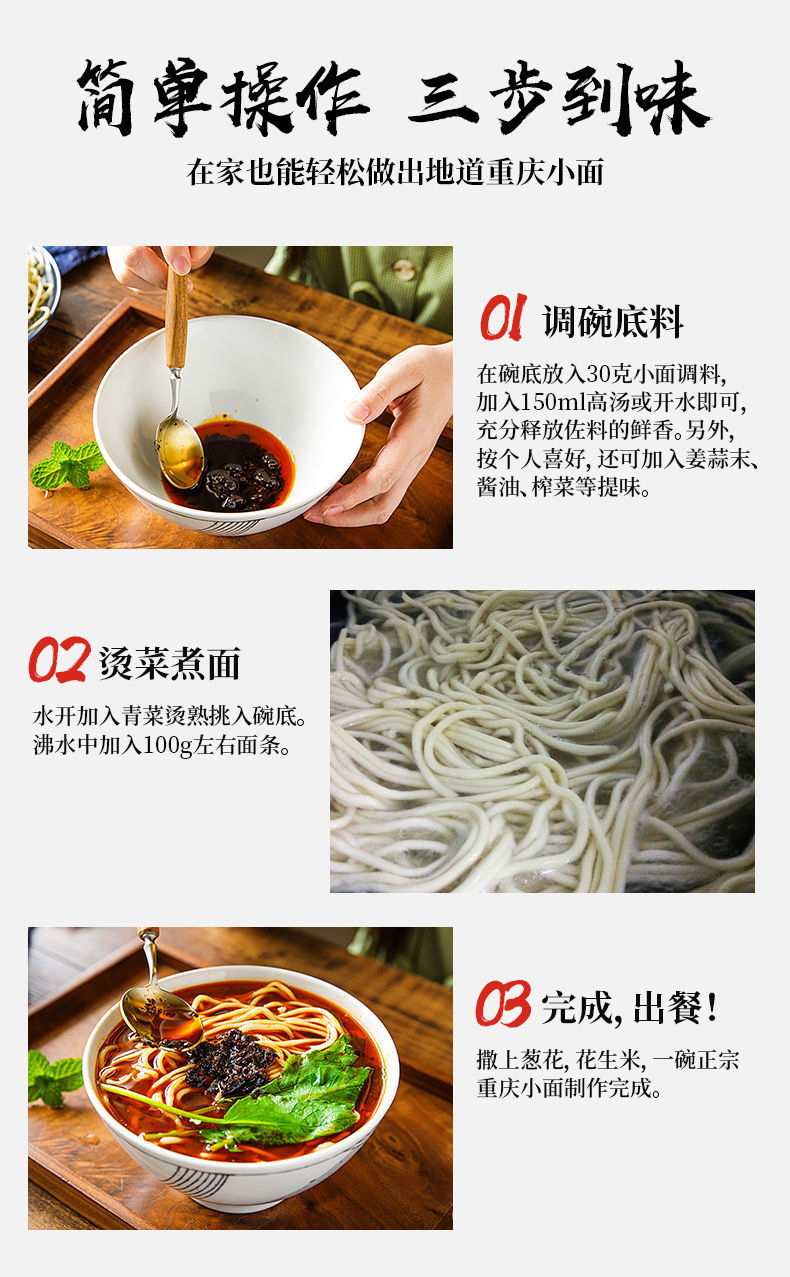 简单操作 三步到味

在家也能轻松做出地道重庆小面

01 调碗底料

在碗底放入30克小面调料，加入150ml高汤或开水即可，充分释放佐料的鲜香。另外，按个人喜好，还可加入姜蒜末、酱油、榨菜等提味。

02 烫菜煮面

水开加入青菜烫熟挑入碗底。沸水中加入100g左右面条。

03 完成，出餐！

撒上葱花，花生米，一碗正宗重庆小面制作完成。