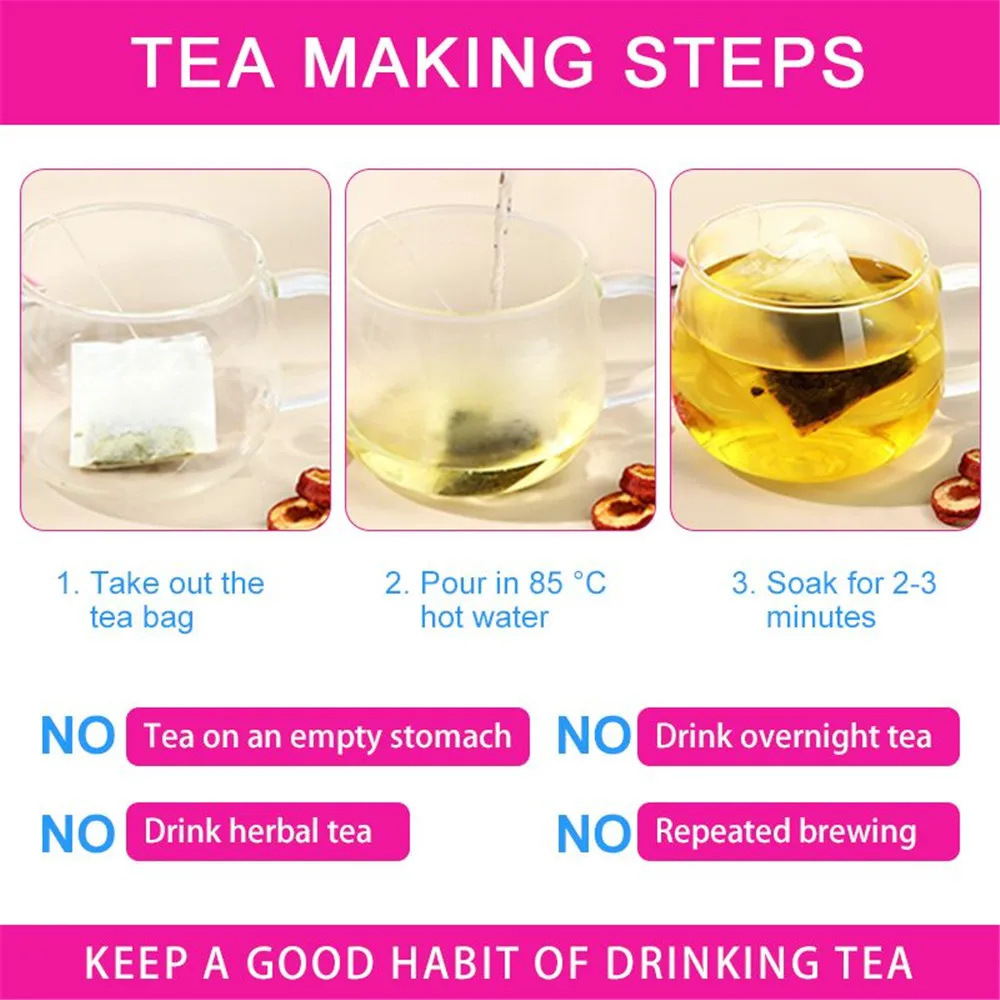 TEA MAKING STEPS

1. Take out the tea bag

2. Pour in 85 °C hot water

3. Soak for 2-3 minutes

NO Tea on an empty stomach

NO Drink overnight tea

NO Drink herbal tea

NO Repeated brewing

KEEP A GOOD HABIT OF DRINKING TEA