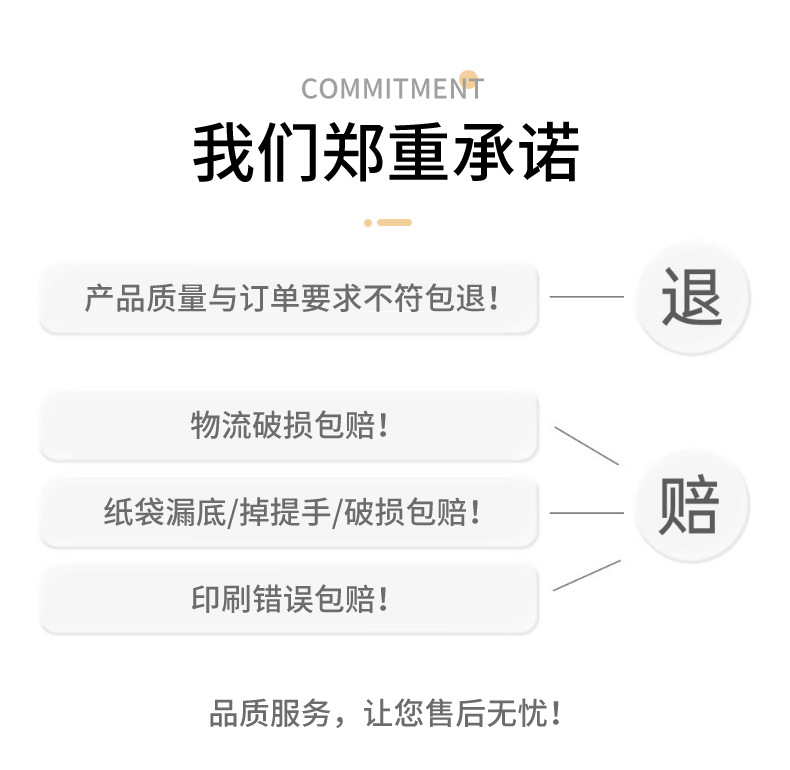 COMMITMENT

我们郑重承诺

产品质量与订单要求不符包退！

退

物流破损包赔！

纸袋漏底/掉提手/破损包赔！

印刷错误包赔！

赔

品质服务，让您售后无忧！