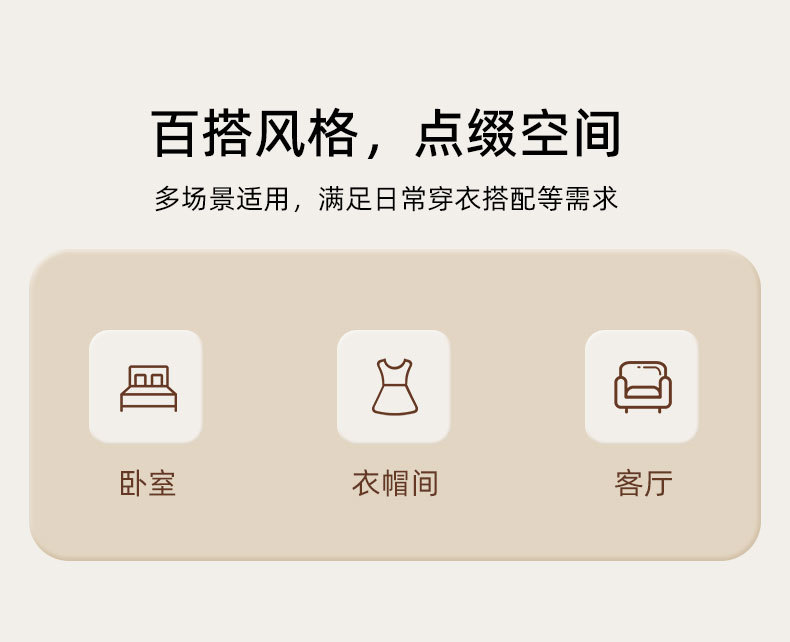 百搭风格，点缀空间

多场景适用，满足日常穿衣搭配等需求

卧室

衣帽间

客厅