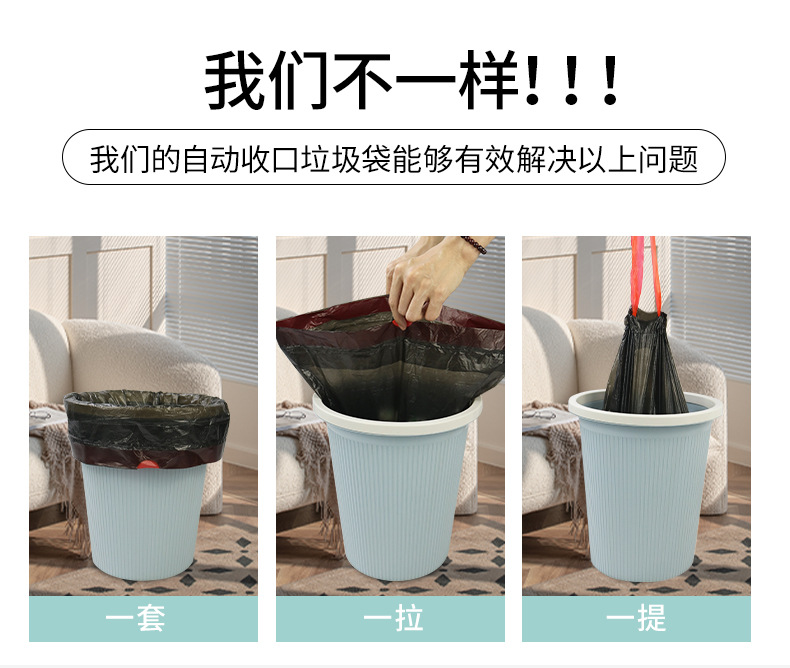 我们不一样！！！

我们的自动收口垃圾袋能够有效解决以上问题

一套

一拉

一提