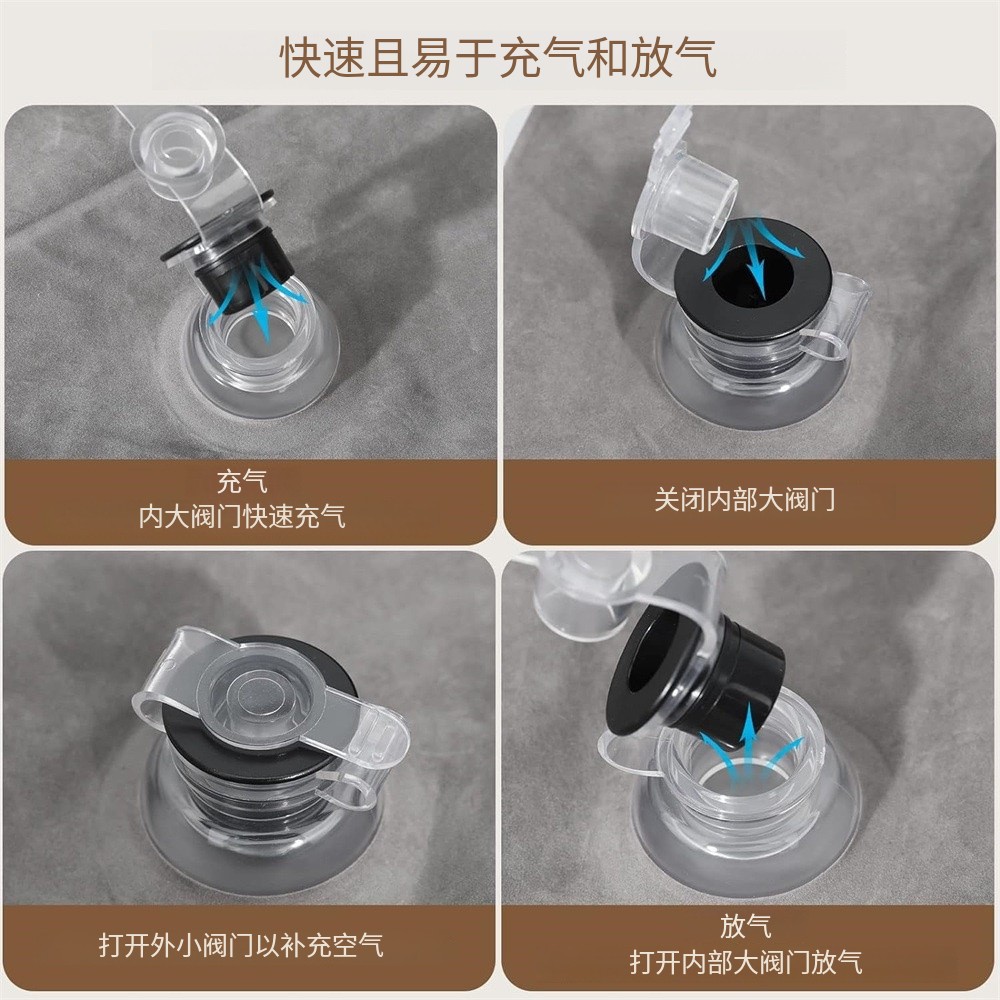 快速且易于充气和放气

充气
内大阀门快速充气

关闭内部大阀门

打开外小阀门以补充空气

放气
打开内部大阀门放气