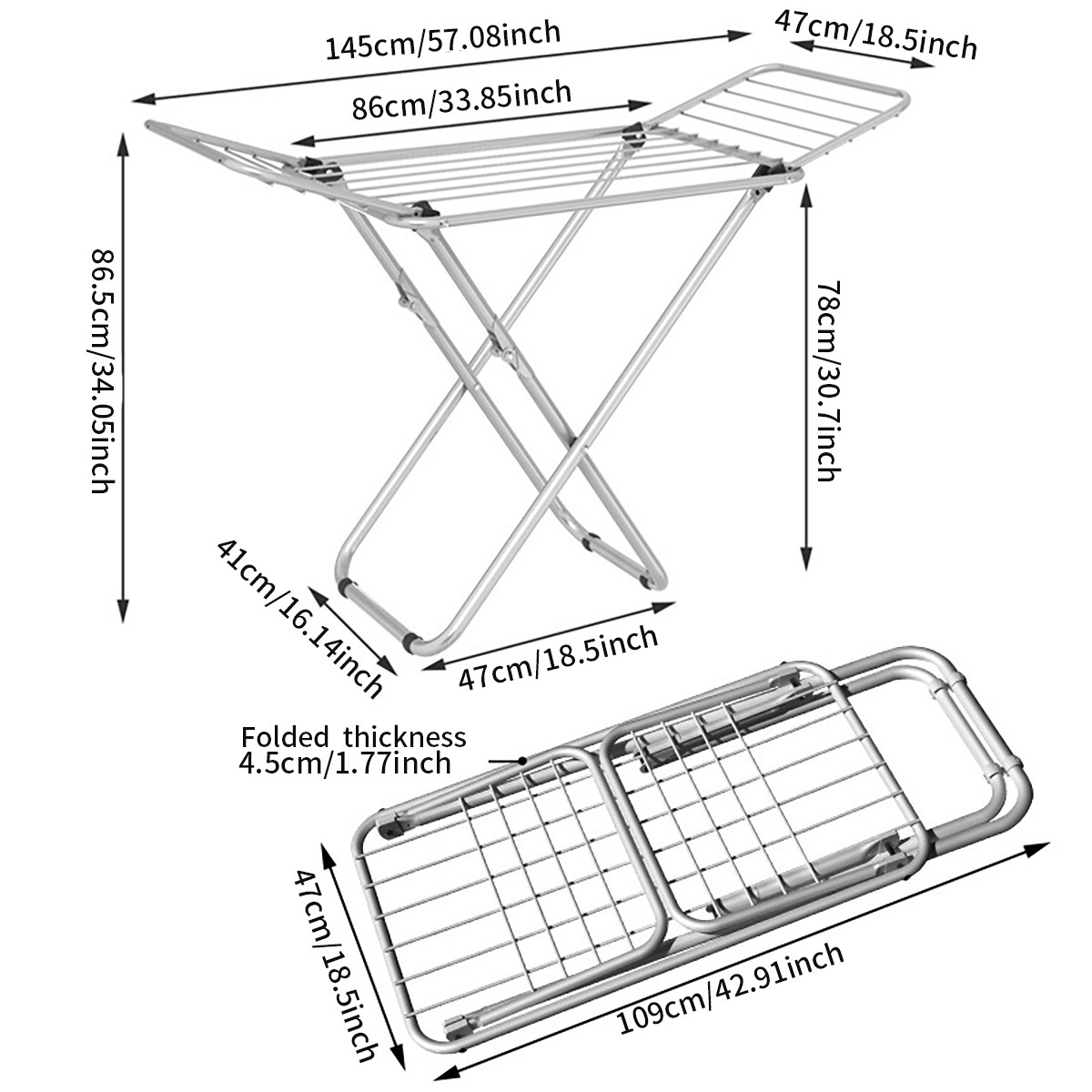 145cm/57.08inch

47cm/18.5inch

86cm/33.85inch

86.5cm/34.05inch

78cm/30.7inch

41cm/16.14inch

47cm/18.5inch

Folded thickness
4.5cm/1.77inch

47cm/18.5inch

109cm/42.91inch