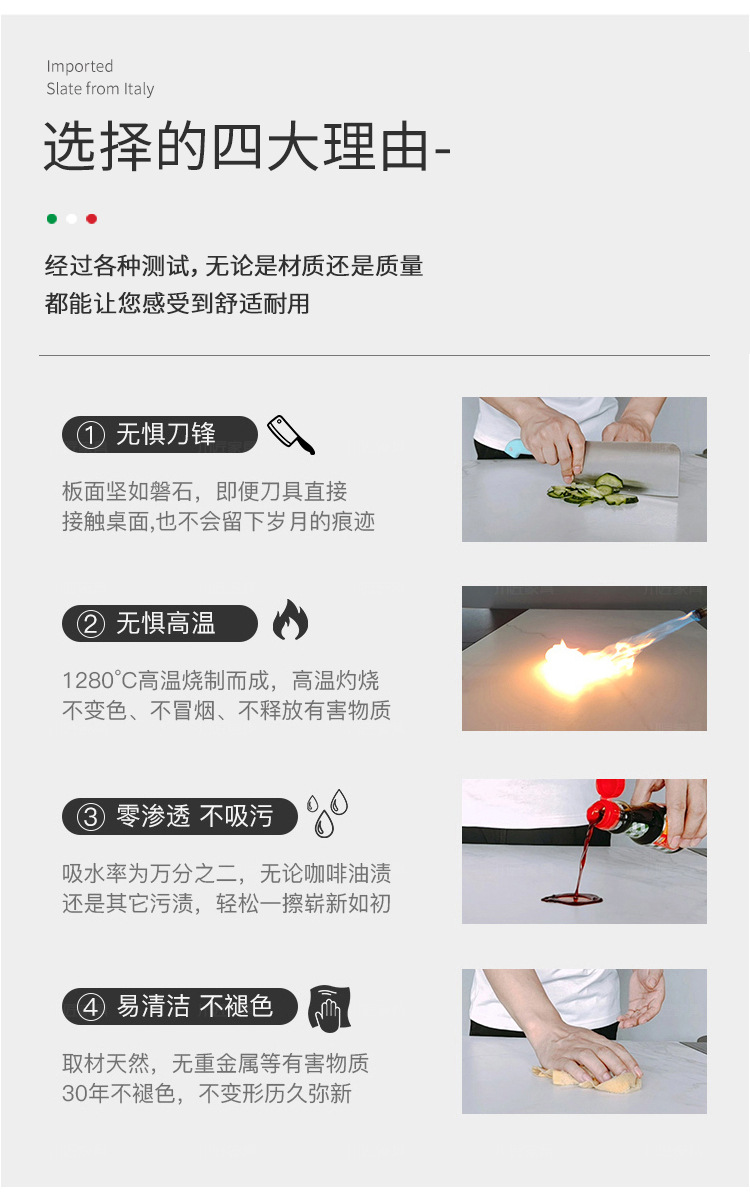 Imported
Slate from Italy

选择的四大理由-

经过各种测试，无论是材质还是质量
都能让您感受到舒适耐用

① 无惧刀锋

板面坚如磐石，即便刀具直接
接触桌面,也不会留下岁月的痕迹

② 无惧高温

1280°C高温烧制而成，高温灼烧
不变色、不冒烟、不释放有害物质

③ 零渗透 不吸污

吸水率为万分之二，无论咖啡油渍
还是其它污渍，轻松一擦崭新如初

④ 易清洁 不褪色

取材天然，无重金属等有害物质
30年不褪色，不变形历久弥新