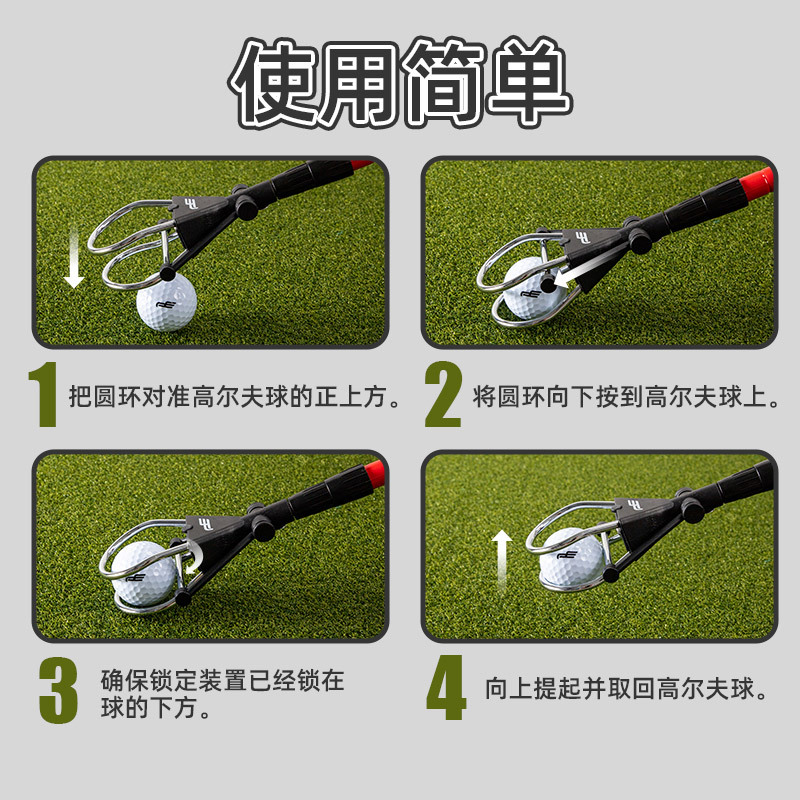 使用简单

1 把圆环对准高尔夫球的正上方。

2 将圆环向下按到高尔夫球上。

3 确保锁定装置已经锁在球的下方。

4 向上提起并取回高尔夫球。