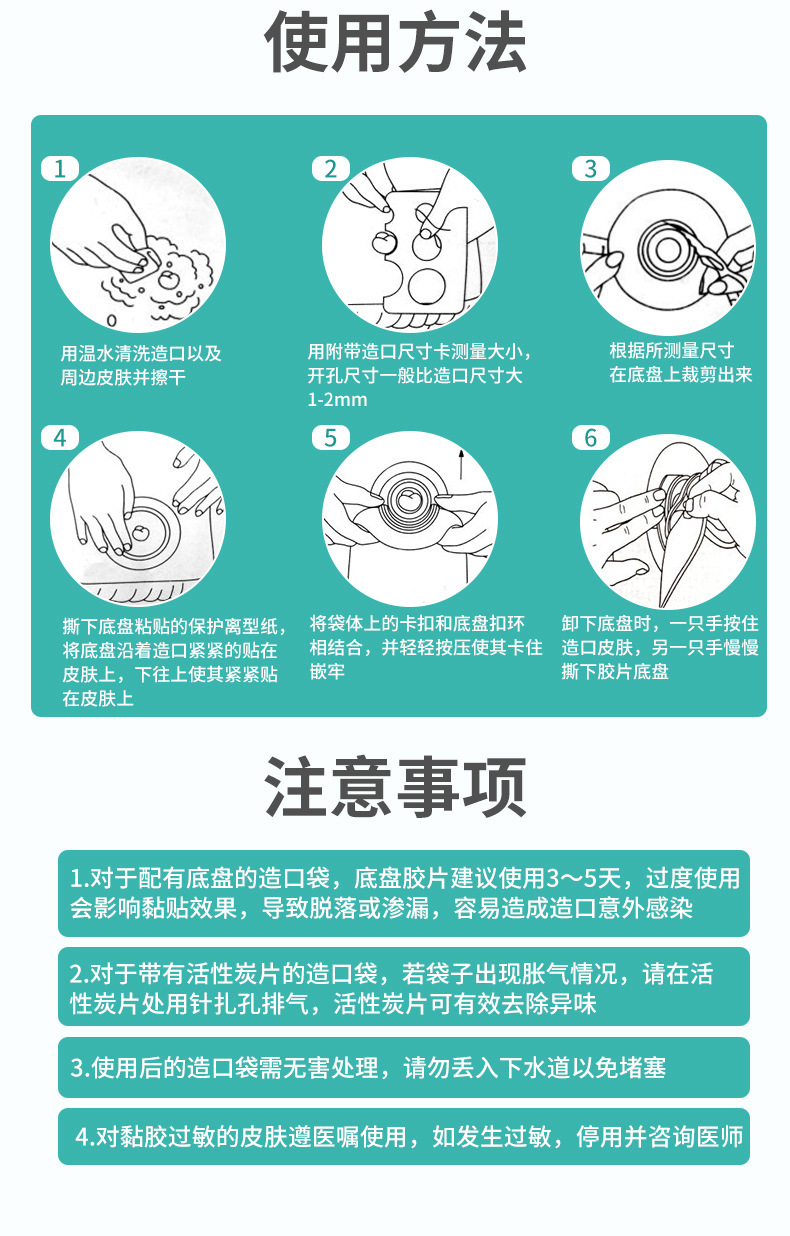 使用方法

1
用温水清洗造口以及周边皮肤并擦干

2
用附带造口尺寸卡测量大小，开孔尺寸一般比造口尺寸大1-2mm

3
根据所测量尺寸在底盘上裁剪出来

4
撕下底盘粘贴的保护离型纸，将底盘沿着造口紧紧的贴在皮肤上，下往上使其紧紧贴在皮肤上

5
将袋体上的卡扣和底盘扣环相结合，并轻轻按压使其卡住嵌牢

6
卸下底盘时，一只手按住造口皮肤，另一只手慢慢撕下胶片底盘

注意事项

1.对于配有底盘的造口袋，底盘胶片建议使用3～5天，过度使用会影响黏贴效果，导致脱落或渗漏，容易造成造口意外感染

2.对于带有活性炭片的造口袋，若袋子出现胀气情况，请在活性炭片处用针扎孔排气，活性炭片可有效去除异味

3.使用后的造口袋需无害处理，请勿丢入下水道以免堵塞

4.对黏胶过敏的皮肤遵医嘱使用，如发生过敏，停用并咨询医师