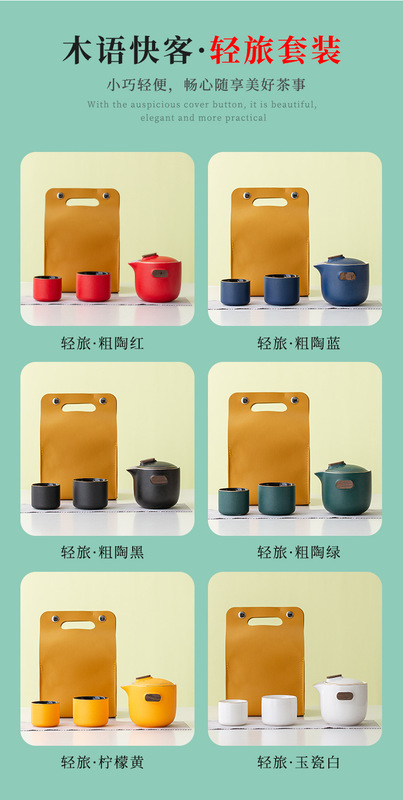 木语快客·轻旅套装

小巧轻便，畅心随享美好茶事

With the auspicious cover button, it is beautiful, elegant and more practical

轻旅·粗陶红

轻旅·粗陶蓝

轻旅·粗陶黑

轻旅·粗陶绿

轻旅·柠檬黄

轻旅·玉瓷白