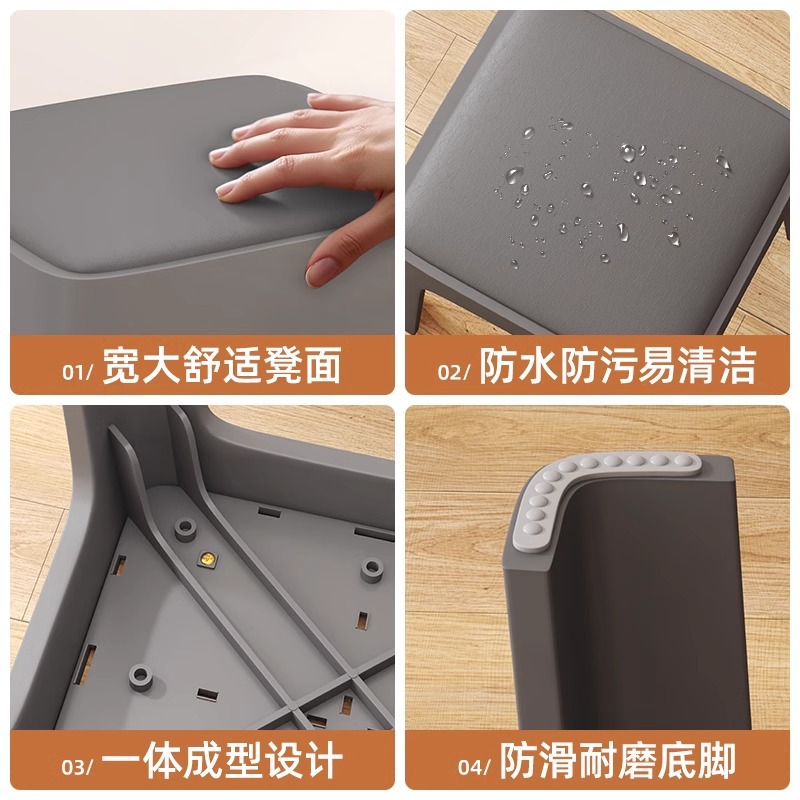 01/ 宽大舒适凳面

02/ 防水防污易清洁

03/ 一体成型设计

04/ 防滑耐磨底脚