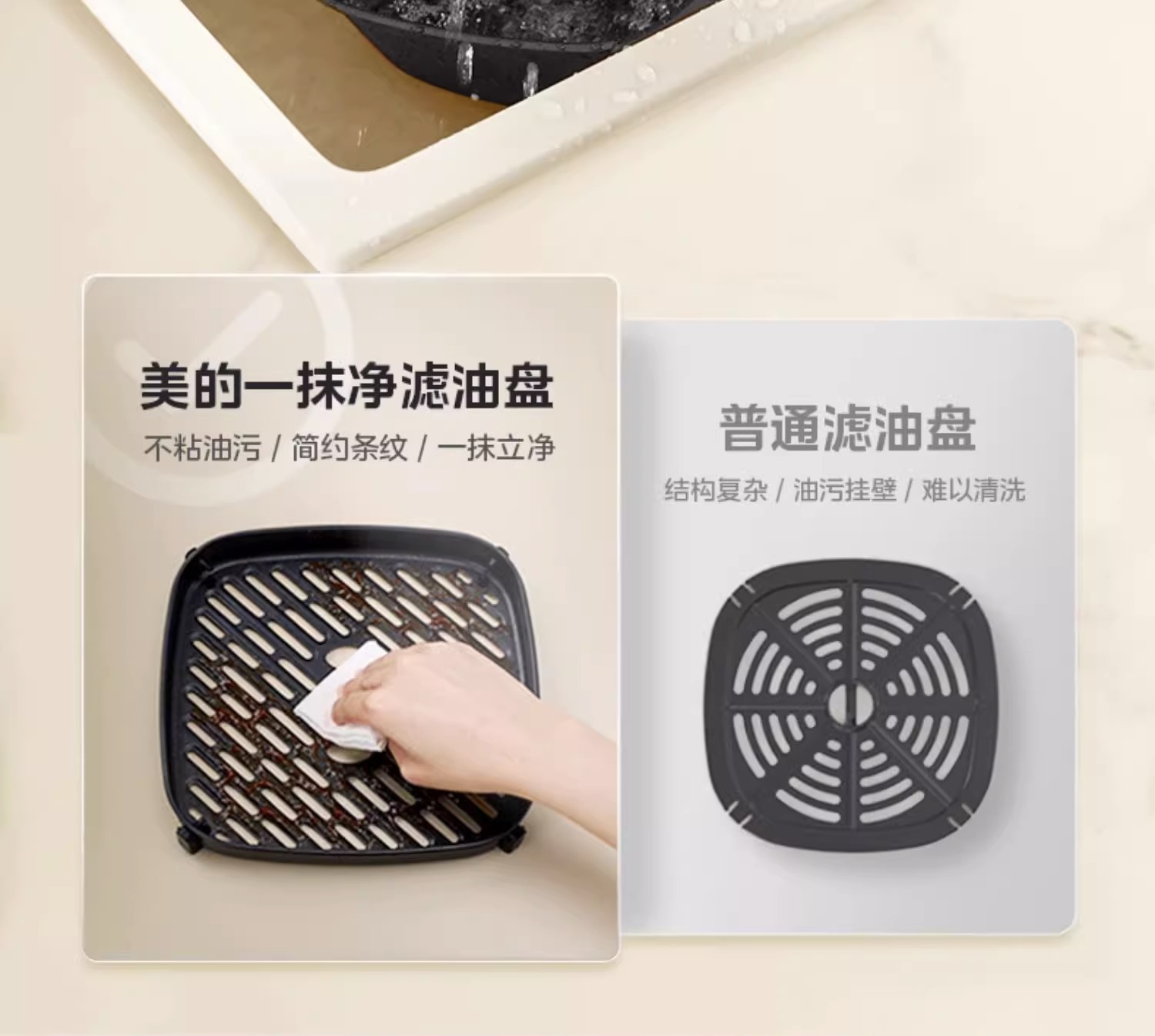 美的一抹净滤油盘
不粘油污 / 简约条纹 / 一抹立净

普通滤油盘
结构复杂 / 油污挂壁 / 难以清洗