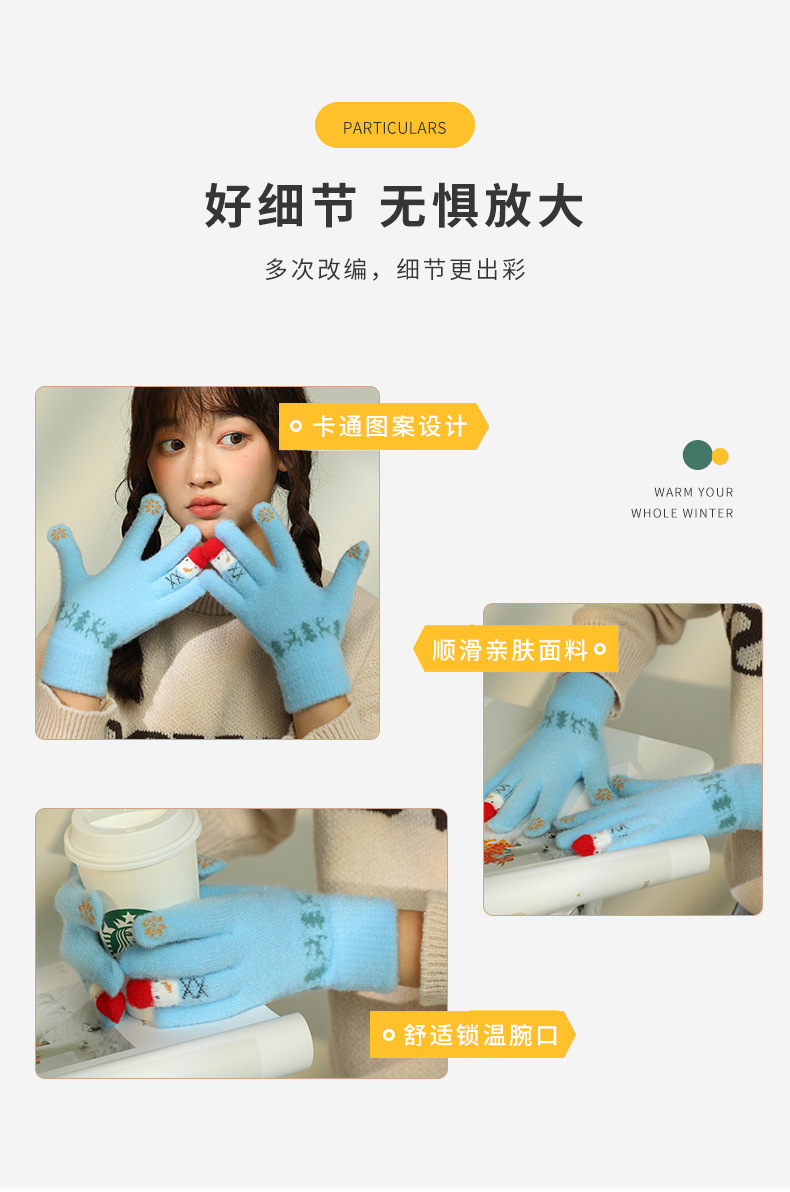 PARTICULARS

好细节 无惧放大

多次改编，细节更出彩

卡通图案设计

WARM YOUR
WHOLE WINTER

顺滑亲肤面料

舒适锁温腕口