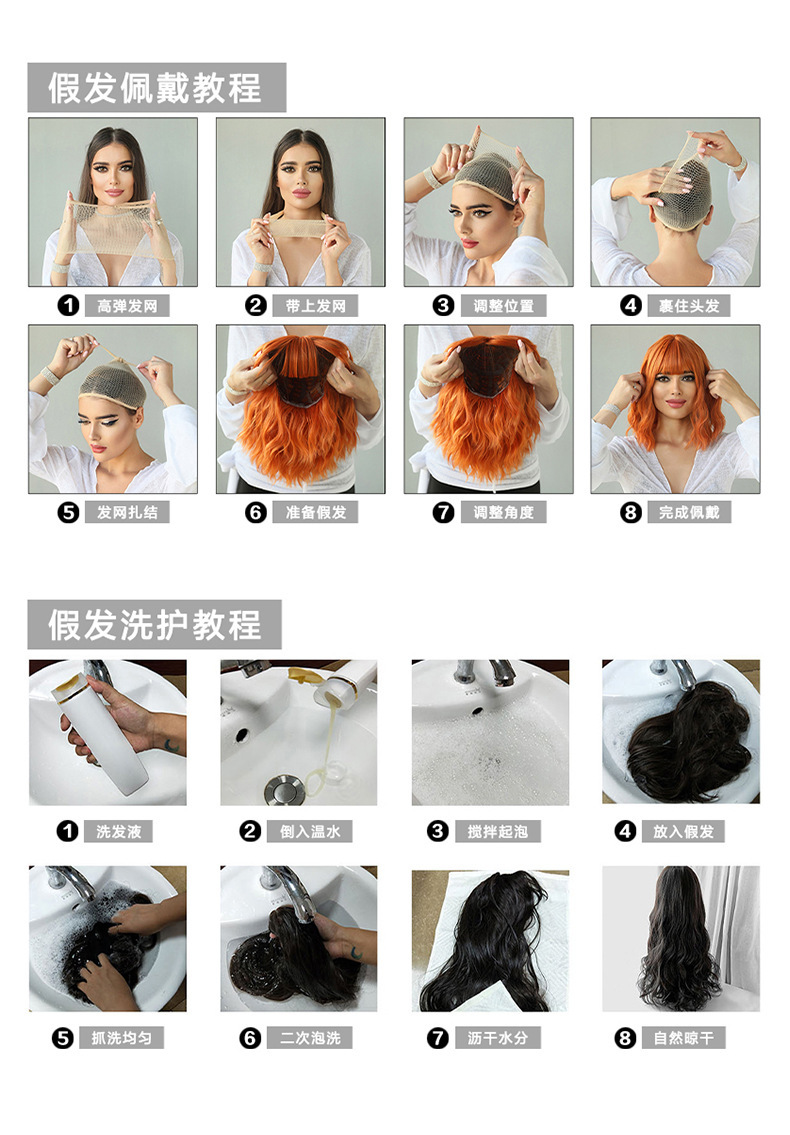 假发佩戴教程

1 高弹发网

2 带上发网

3 调整位置

4 裹住头发

5 发网扎结

6 准备假发

7 调整角度

8 完成佩戴

假发洗护教程

1 洗发液

2 倒入温水

3 搅拌起泡

4 放入假发

5 抓洗均匀

6 二次泡洗

7 沥干水分

8 自然晾干