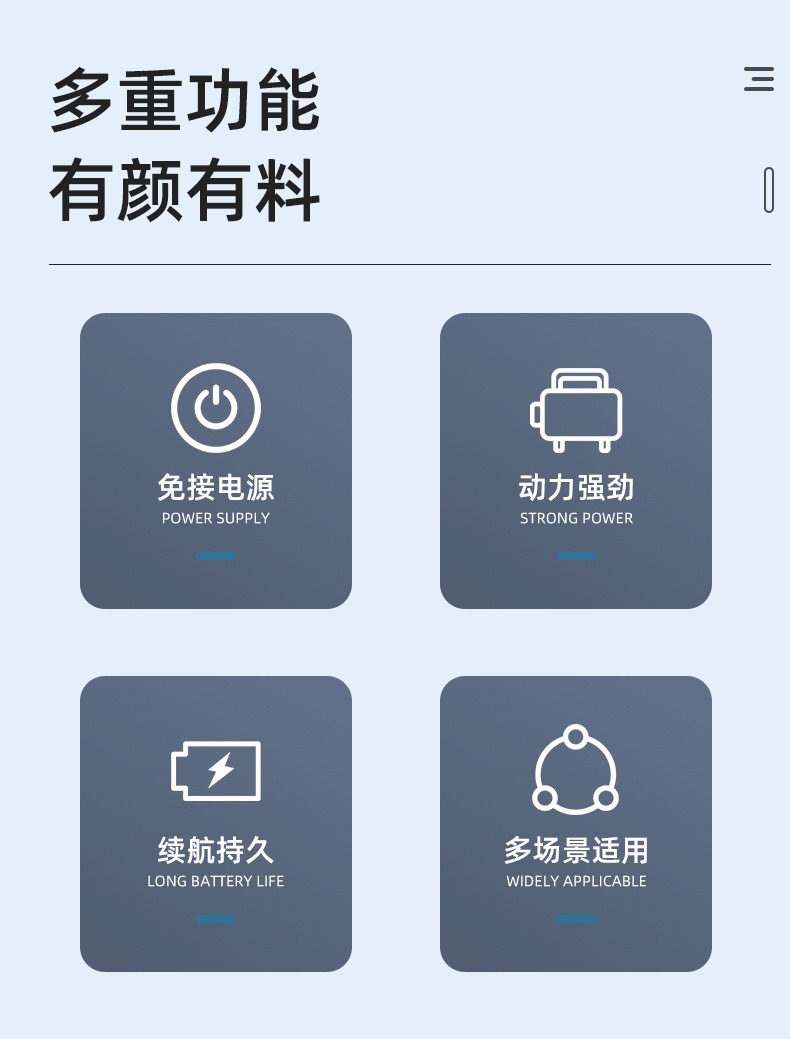 多重功能
有颜有料

免接电源
POWER SUPPLY

动力强劲
STRONG POWER

续航持久
LONG BATTERY LIFE

多场景适用
WIDELY APPLICABLE