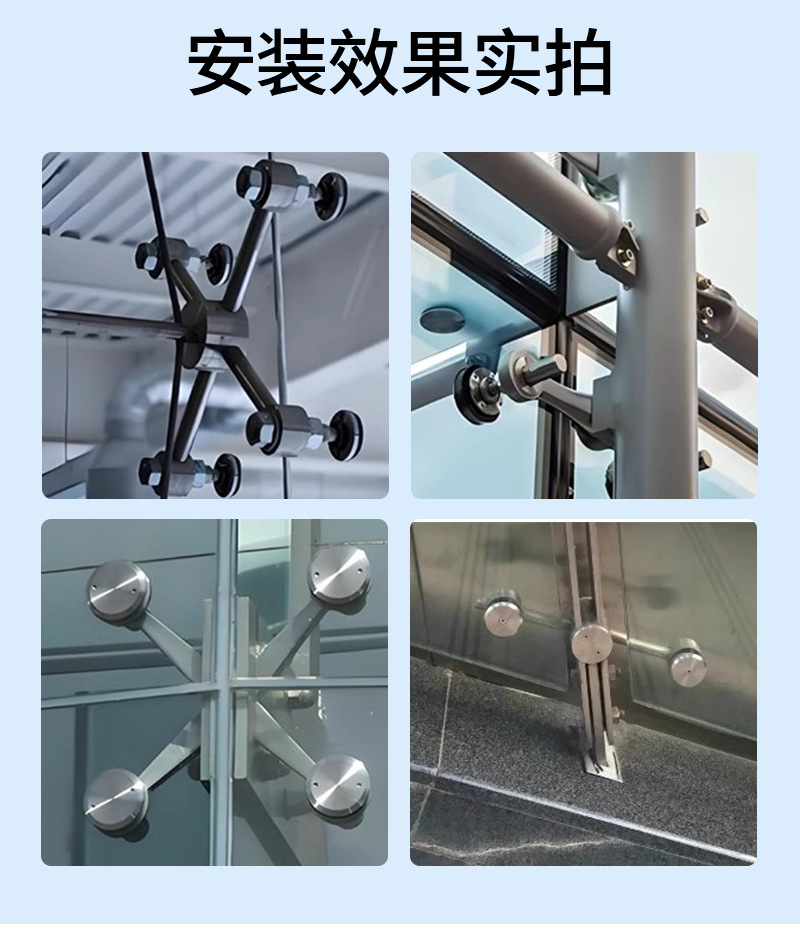 安装效果实拍